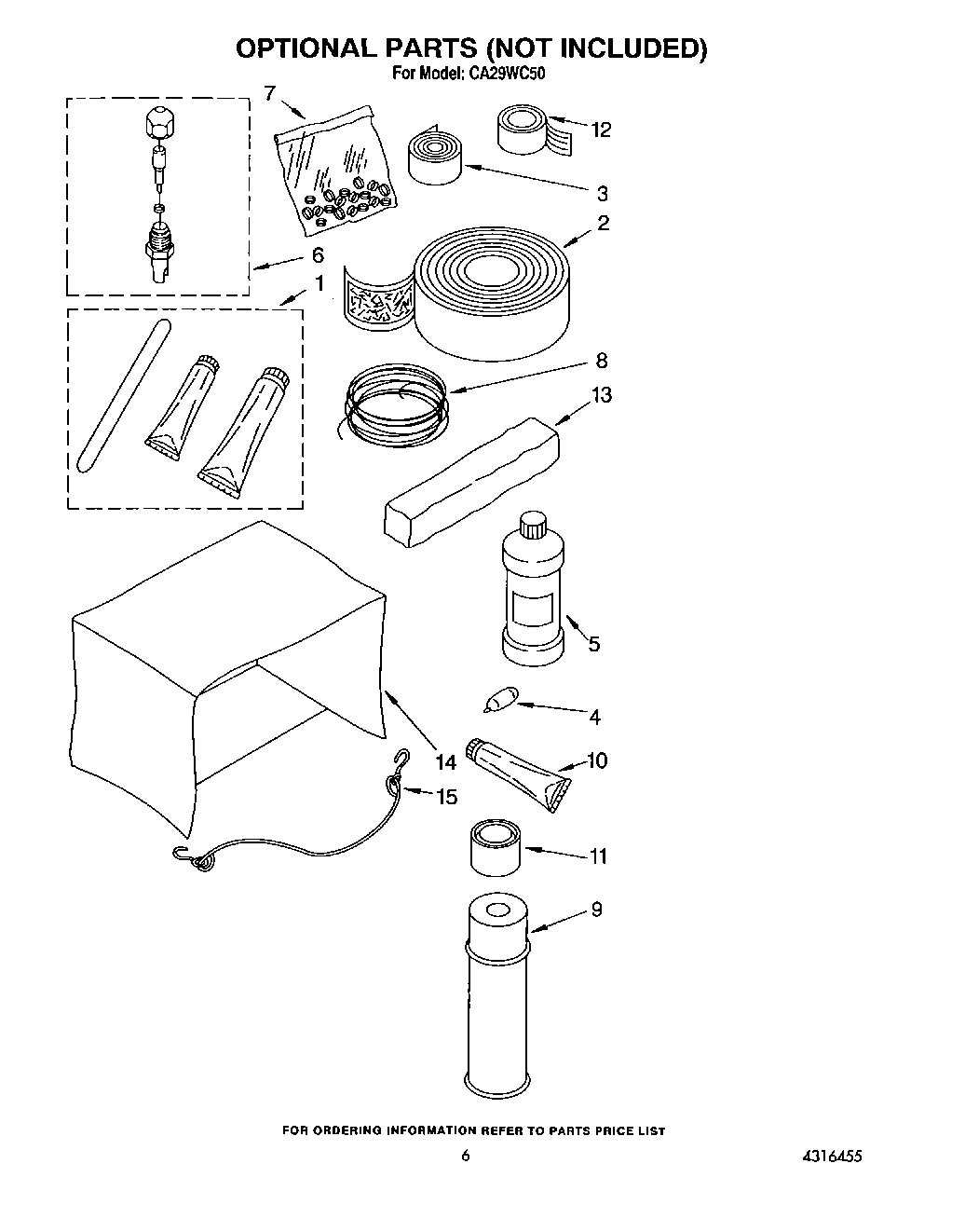 OPTIONAL PARTS (NOT INCLUDED)
For Model: CA29WC50

7
12
3
2
6
1
8
13
5
4
14
10
15
11
9

FOR ORDERING INFORMATION REFER TO PARTS PRICE LIST

6

4316455