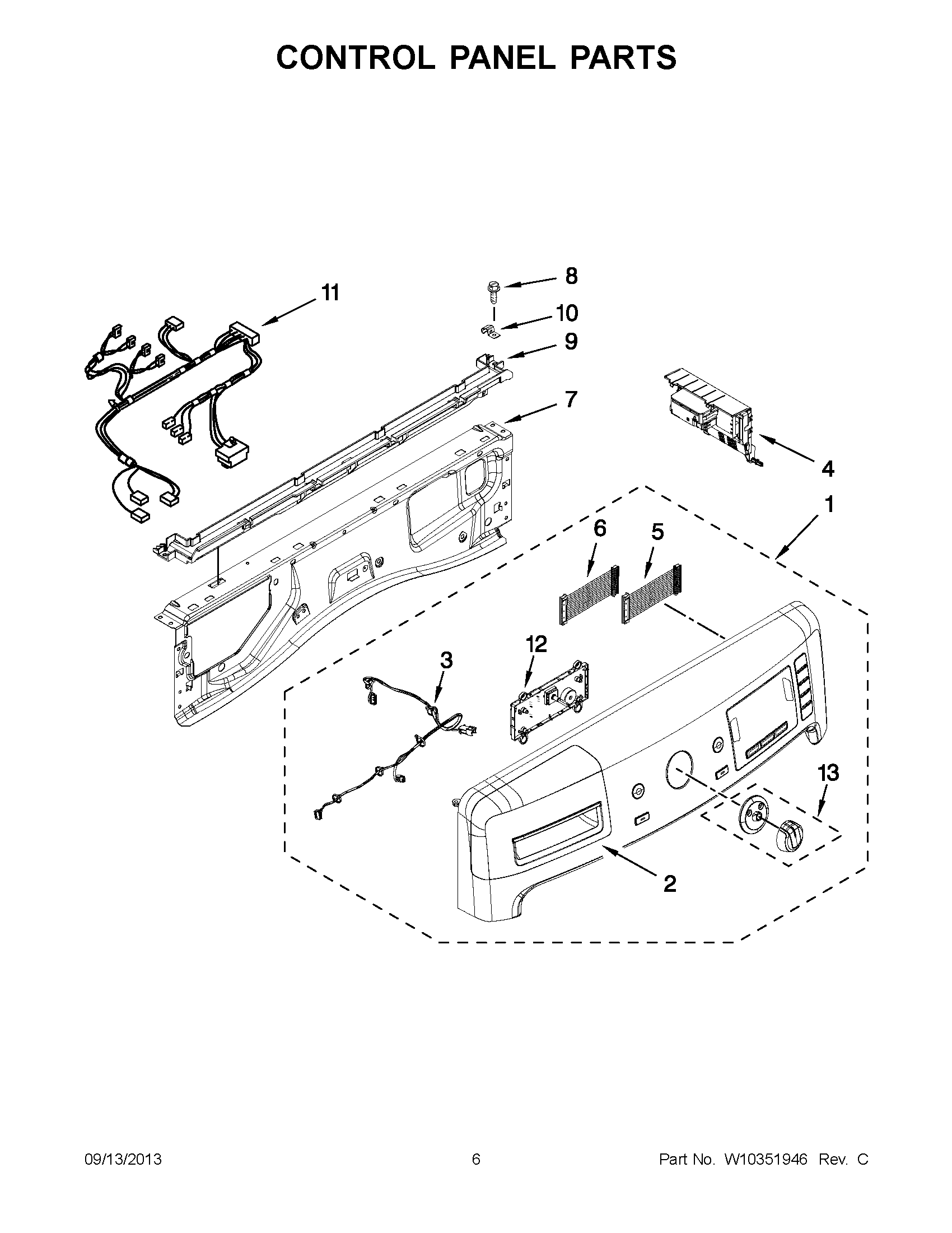 CONTROL PANEL PARTS

11

8

10

9

7

4

1

6

5

12

3

13

2

09/13/2013

6

Part No. W10351946 Rev. C