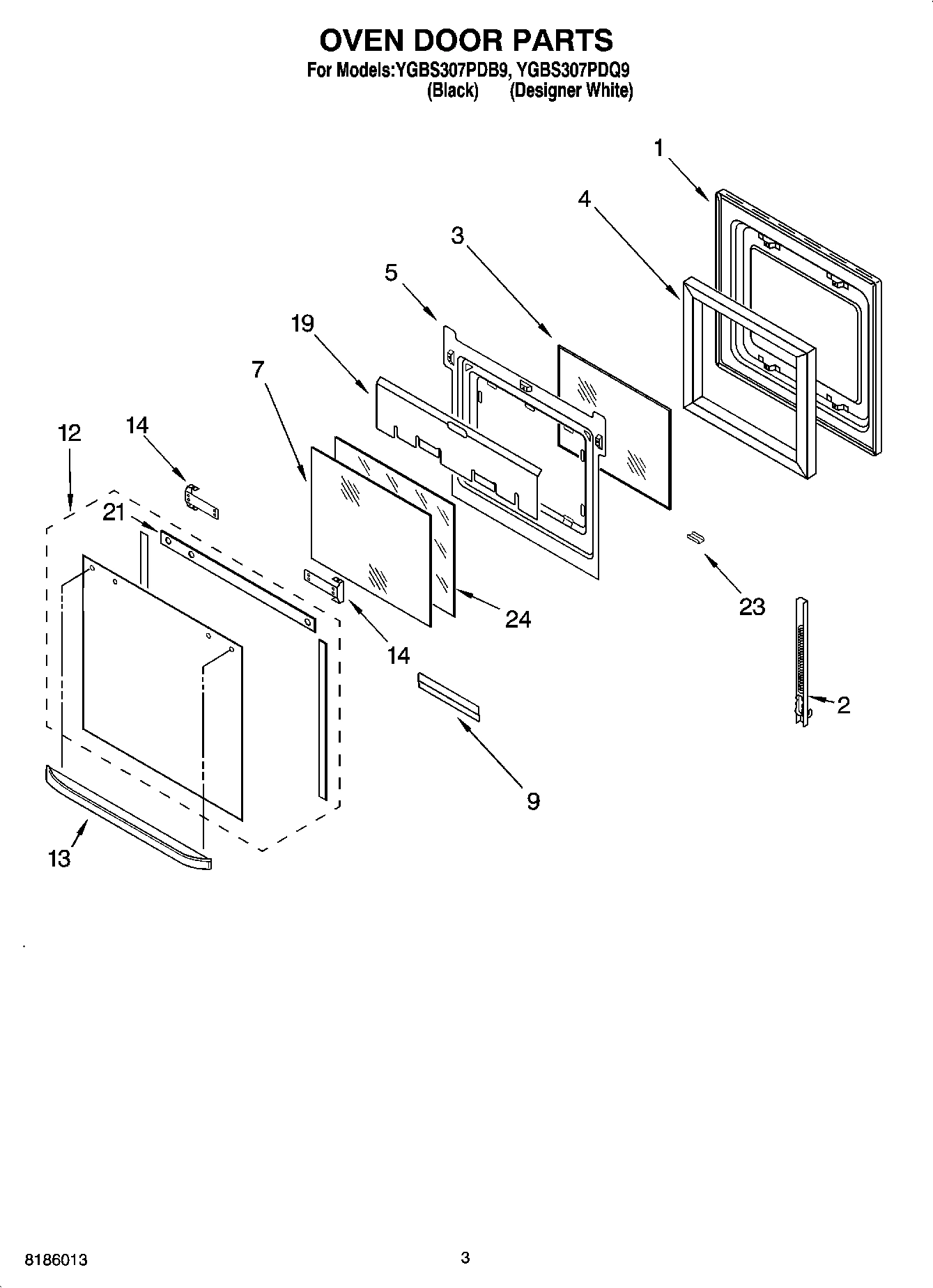 OVEN DOOR PARTS
For Models:YGBS307PDB9, YGBS307PDQ9
(Black) (Designer White)

1
4
3
5
19
7
12
14
21
24
14
23
2
9
13

8186013

3