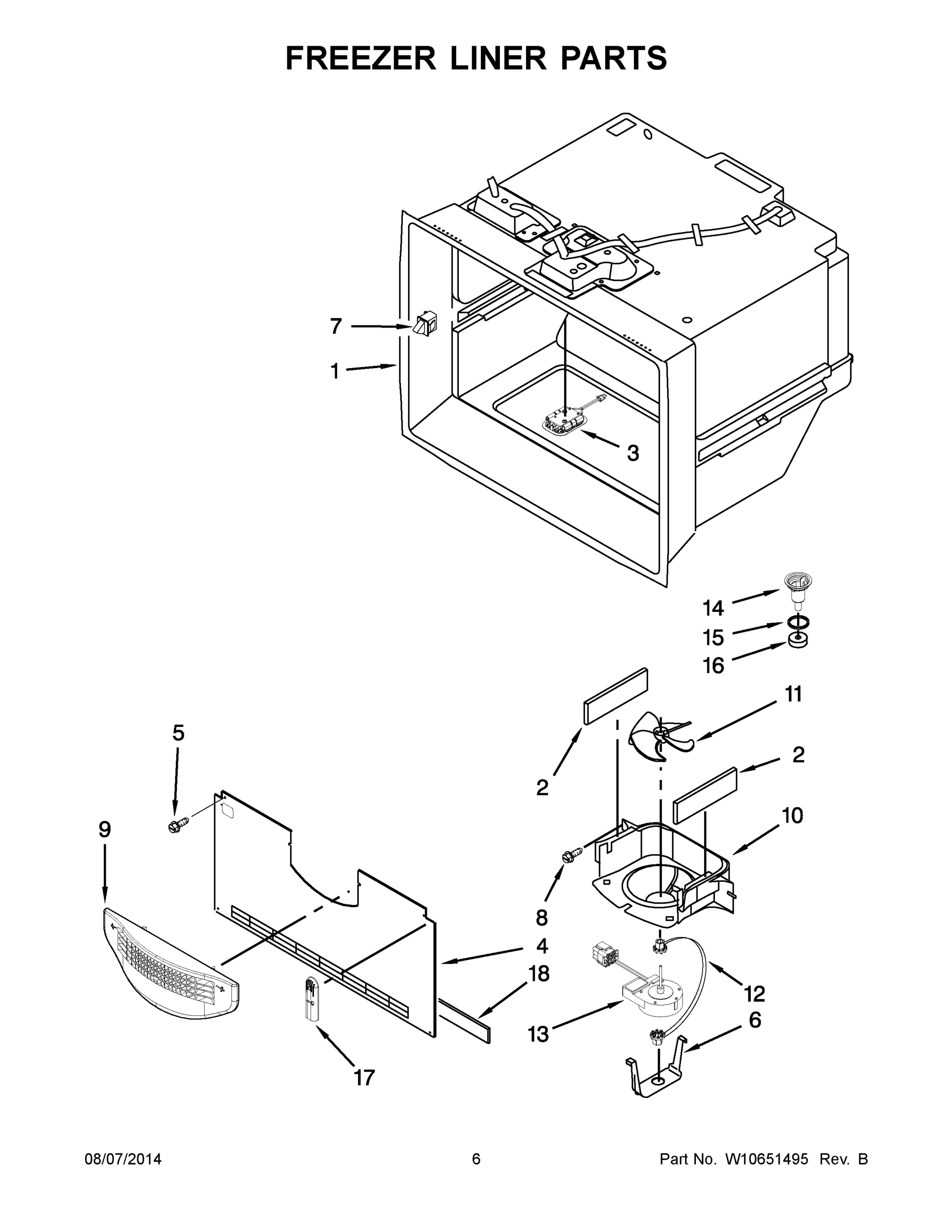 FREEZER LINER PARTS

7
1
3
14
15
16
11
2
2
10
5
9
8
4
18
12
13
6
17

08/07/2014 6 Part No. W10651495 Rev. B