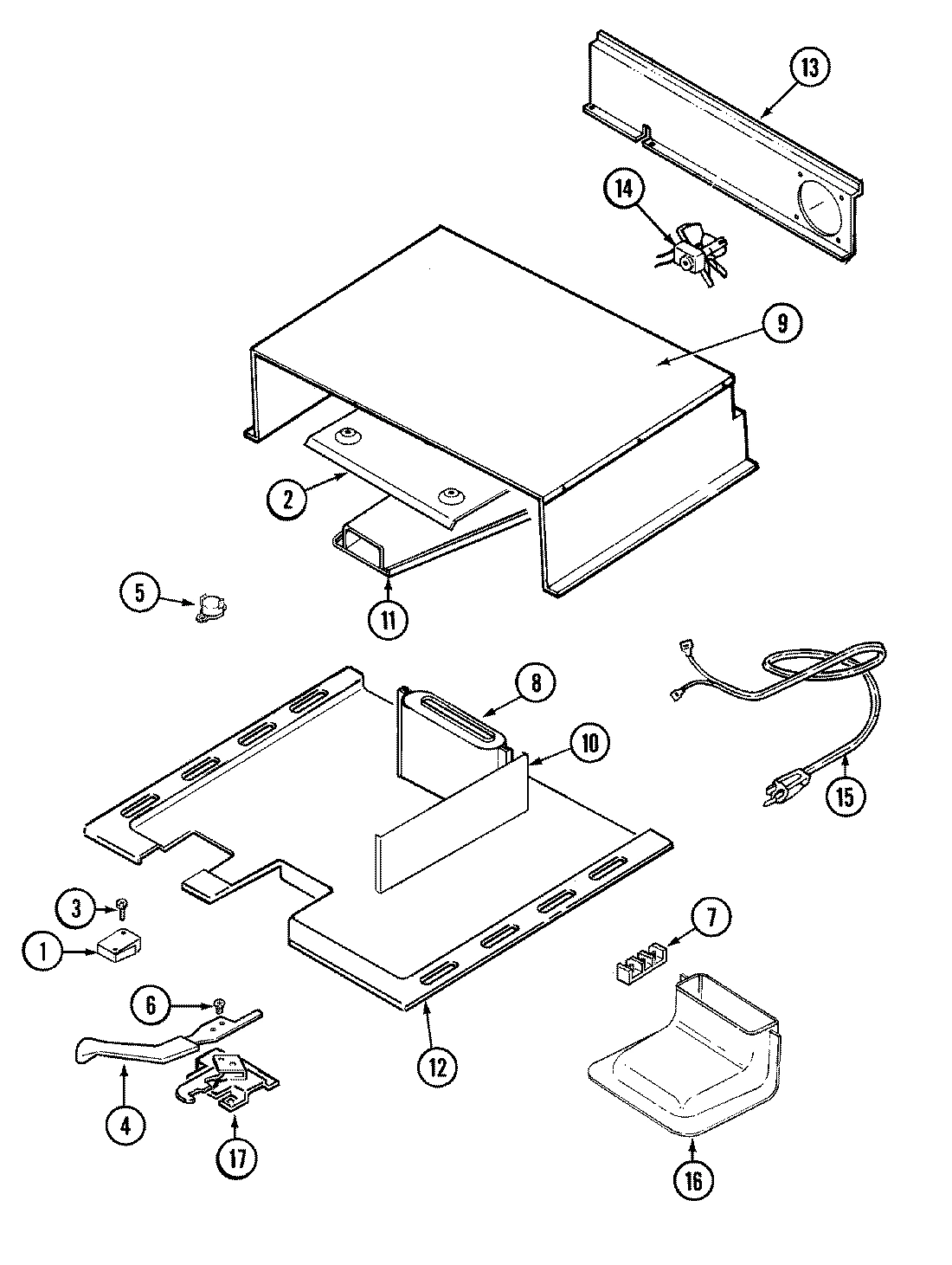 13
14
9
2
11
5
8
10
15
3
1
7
6
12
4
17
16