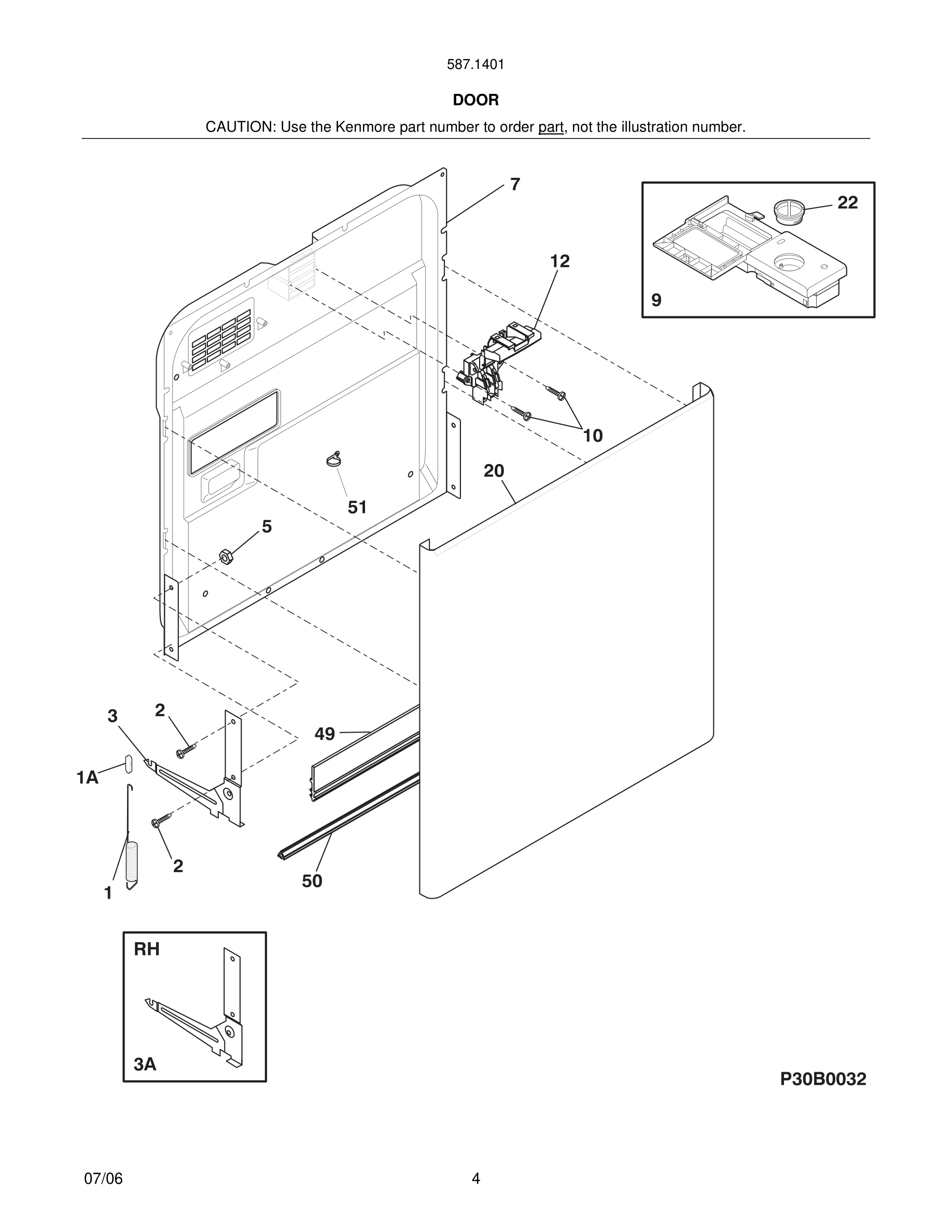 587.1401

DOOR

CAUTION: Use the Kenmore part number to order part, not the illustration number.

7

22

12

9

10

20

51

5

3

2

49

1A

2

50

1

RH

3A

P30B0032

07/06

4