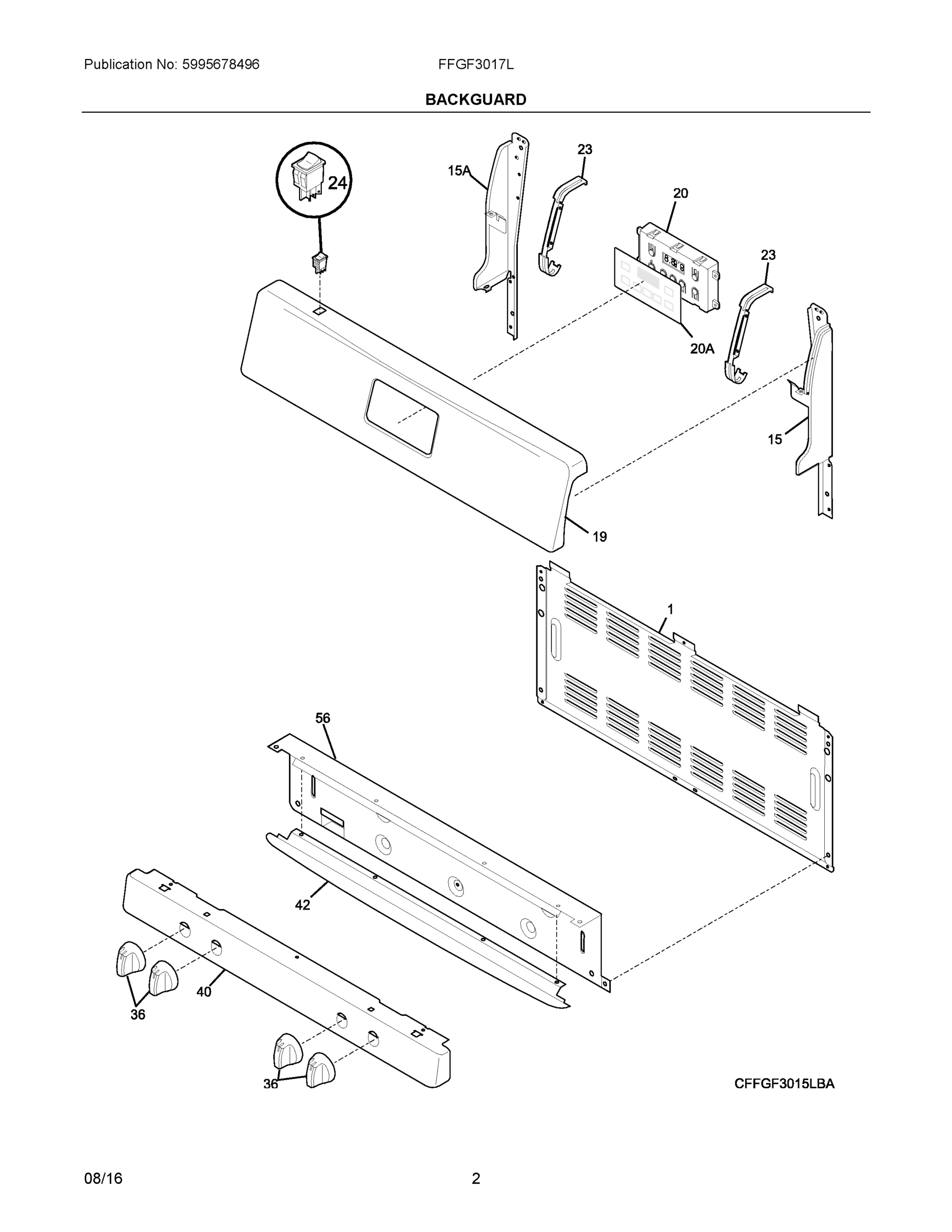 Publication No: 5995678496

FFGF3017L

BACKGUARD

24

15A

23

20

23

20A

15

19

1

56

42

40

36

36

CFFGF3015LBA

08/16

2