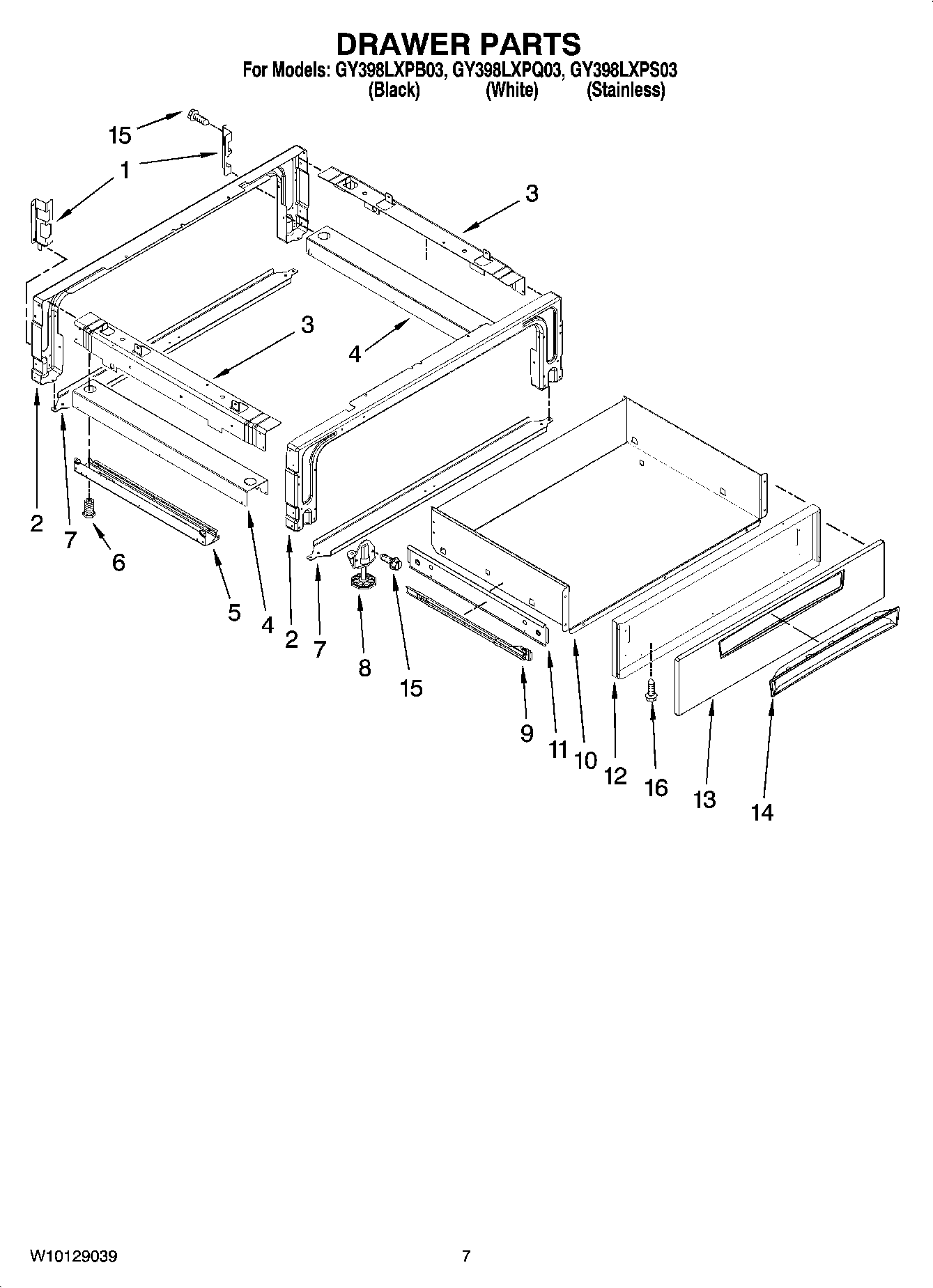 DRAWER PARTS

For Models: GY398LXPB03, GY398LXPQ03, GY398LXPS03
(Black) (White) (Stainless)

15
1
3
3
4
2
7
6
5
4
2
7
8
15
9
11
10
12
16
13
14

W10129039

7