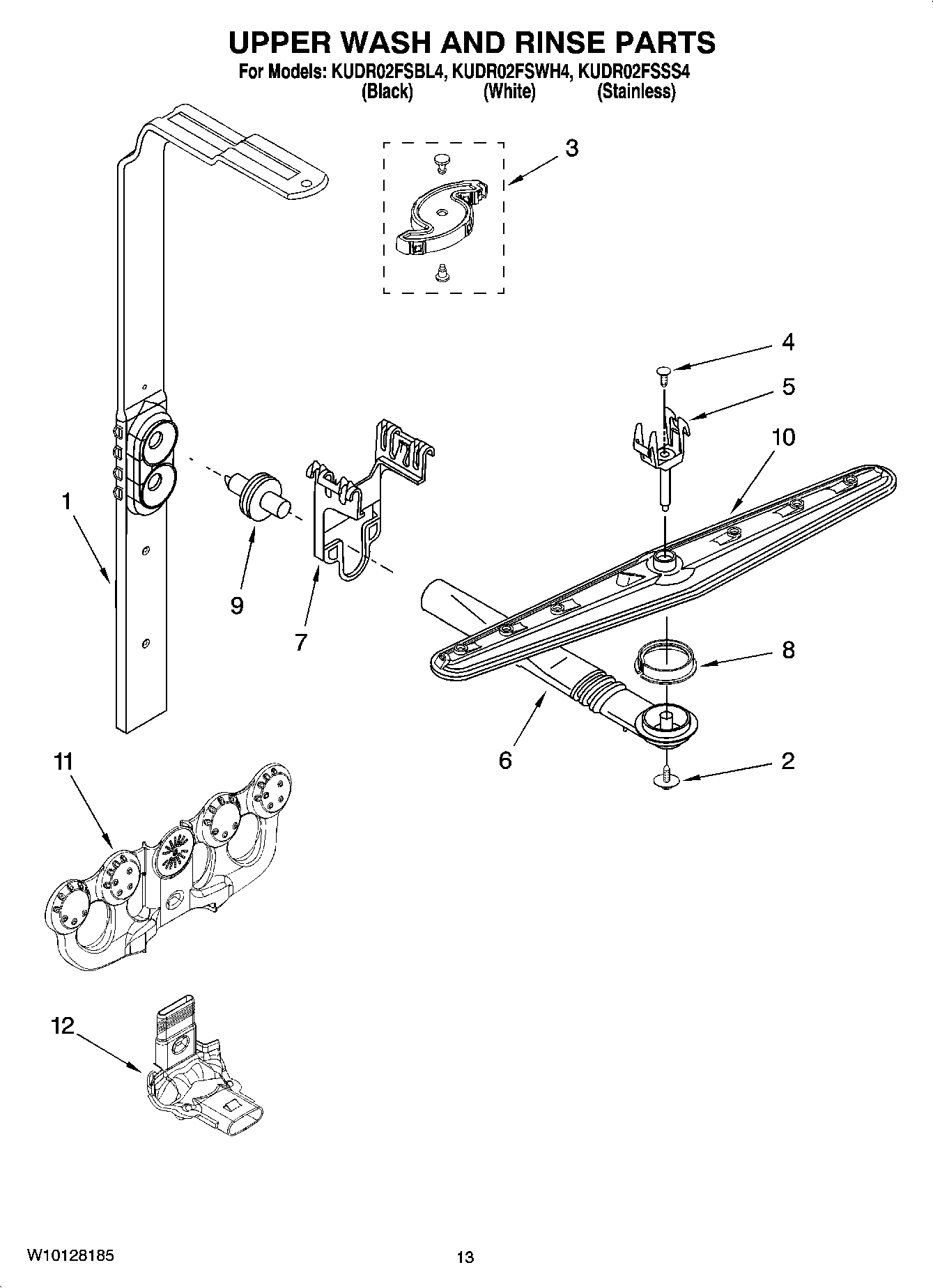 UPPER WASH AND RINSE PARTS

For Models: KUDR02FSBL4, KUDR02FSWH4, KUDR02FSSS4
(Black) (White) (Stainless)

3

4

5

10

1

9

7

8

6

2

11

12

W10128185

13