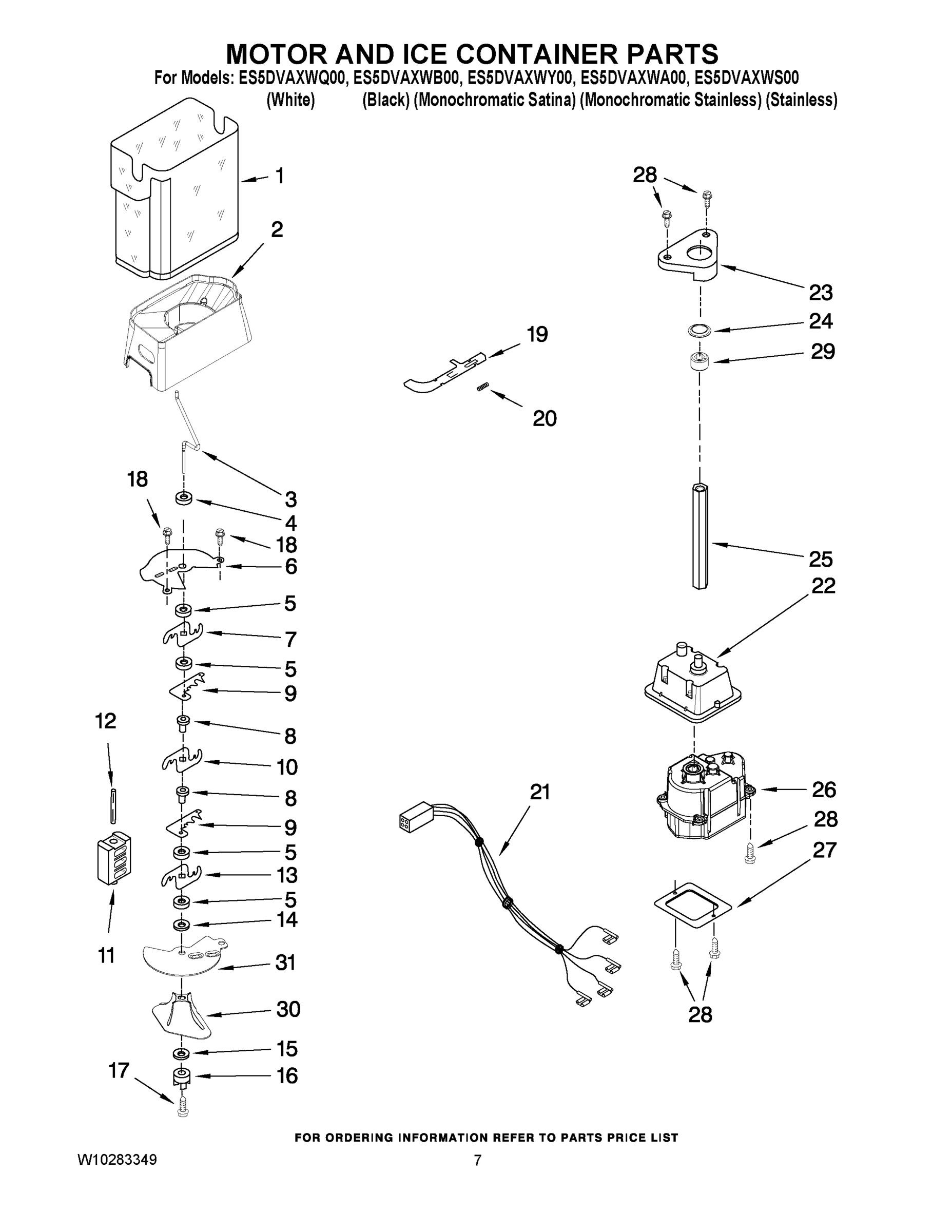 MOTOR AND ICE CONTAINER PARTS

For Models: ES5DVAXWQ00, ES5DVAXWB00, ES5DVAXWY00, ES5DVAXWA00, ES5DVAXWS00
(White) (Black) (Monochromatic Satina) (Monochromatic Stainless) (Stainless)

1
2
3
18
4
18
6
5
7
5
9
12
8
10
8
9
5
13
5
14
11
31
30
15
17
16

19
20
21

28
23
24
29
25
22
26
28
27
28

FOR ORDERING INFORMATION REFER TO PARTS PRICE LIST

W10283349

7