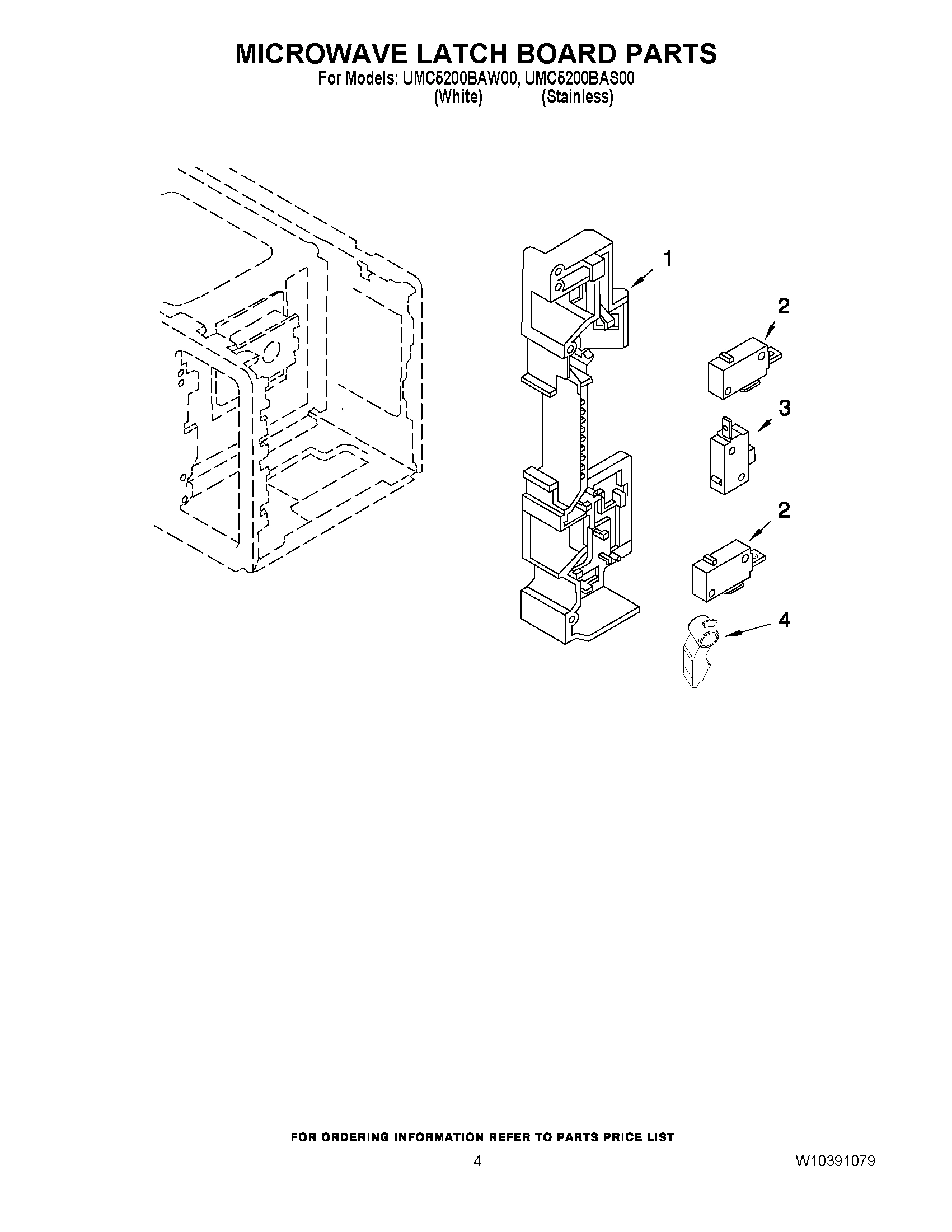 MICROWAVE LATCH BOARD PARTS

For Models: UMC5200BAW00, UMC5200BAS00
(White) (Stainless)

1

2

3

2

4

FOR ORDERING INFORMATION REFER TO PARTS PRICE LIST

4

W10391079