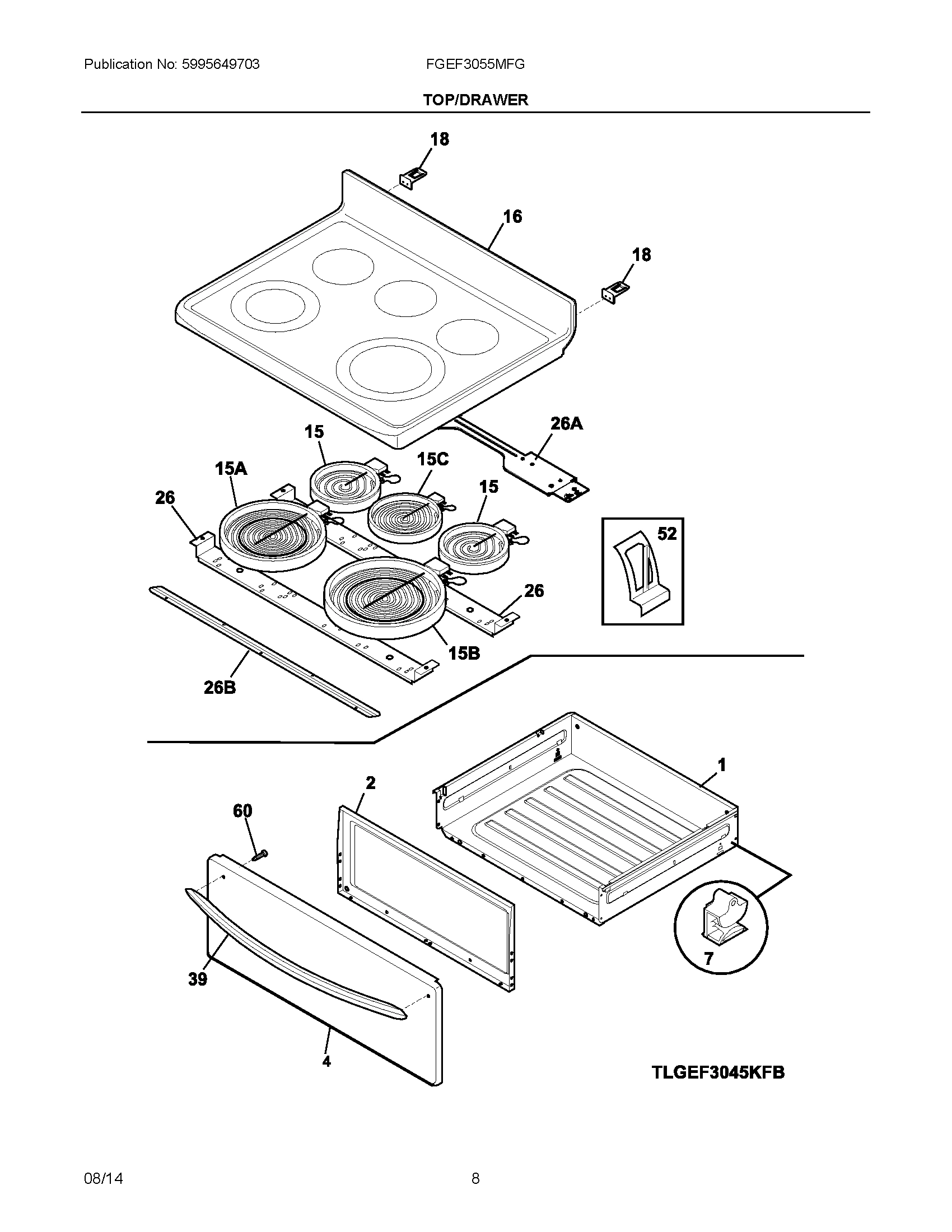 Publication No: 5995649703

FGEF3055MFG

TOP/DRAWER

18

16

18

26A

15

15C

15A

15

26

52

26

15B

26B

1

2

60

7

39

4

TLGEF3045KFB

08/14

8