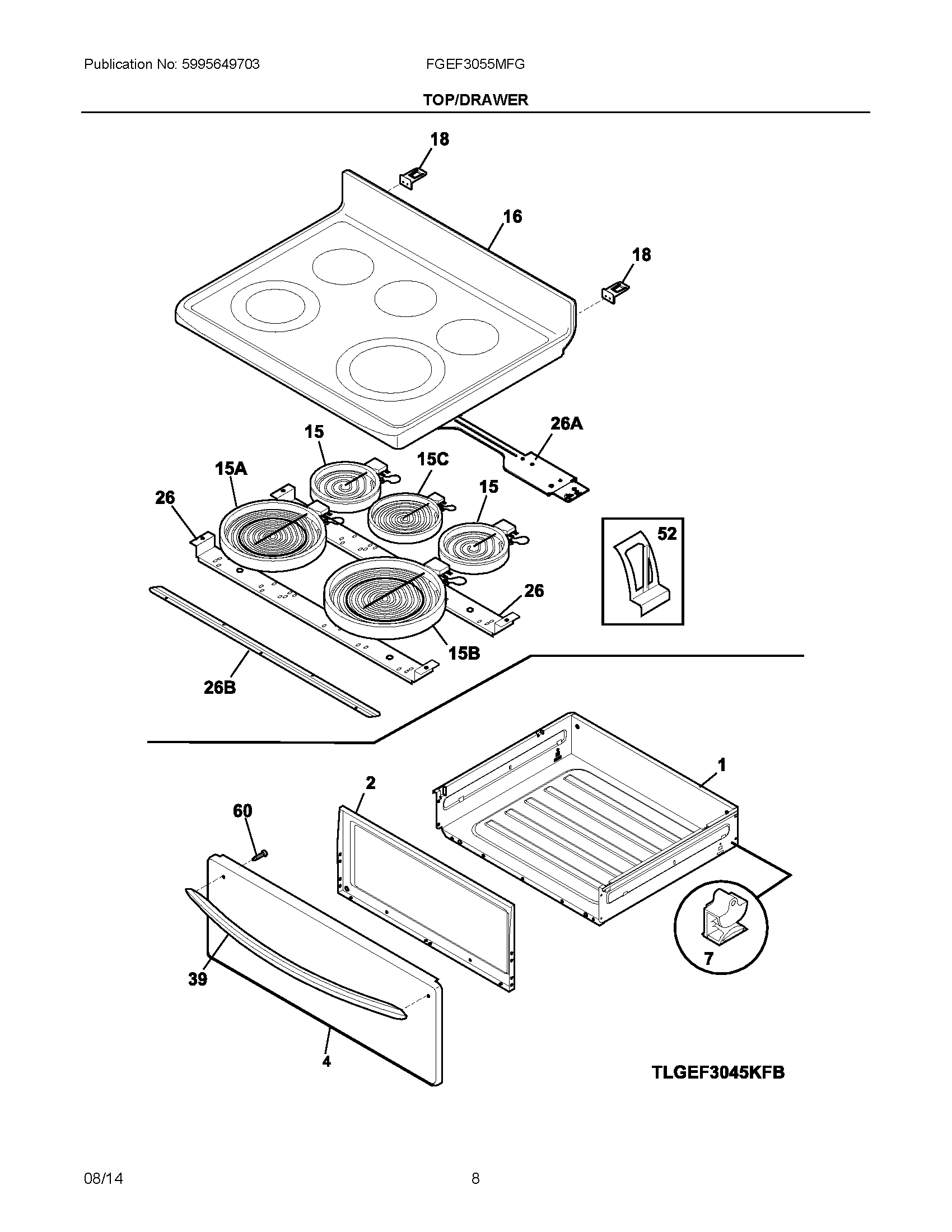 Publication No: 5995649703

FGEF3055MFG

TOP/DRAWER

18

16

18

26A

15

15C

15A

15

26

52

26

15B

26B

1

2

60

7

39

4

TLGEF3045KFB

08/14

8