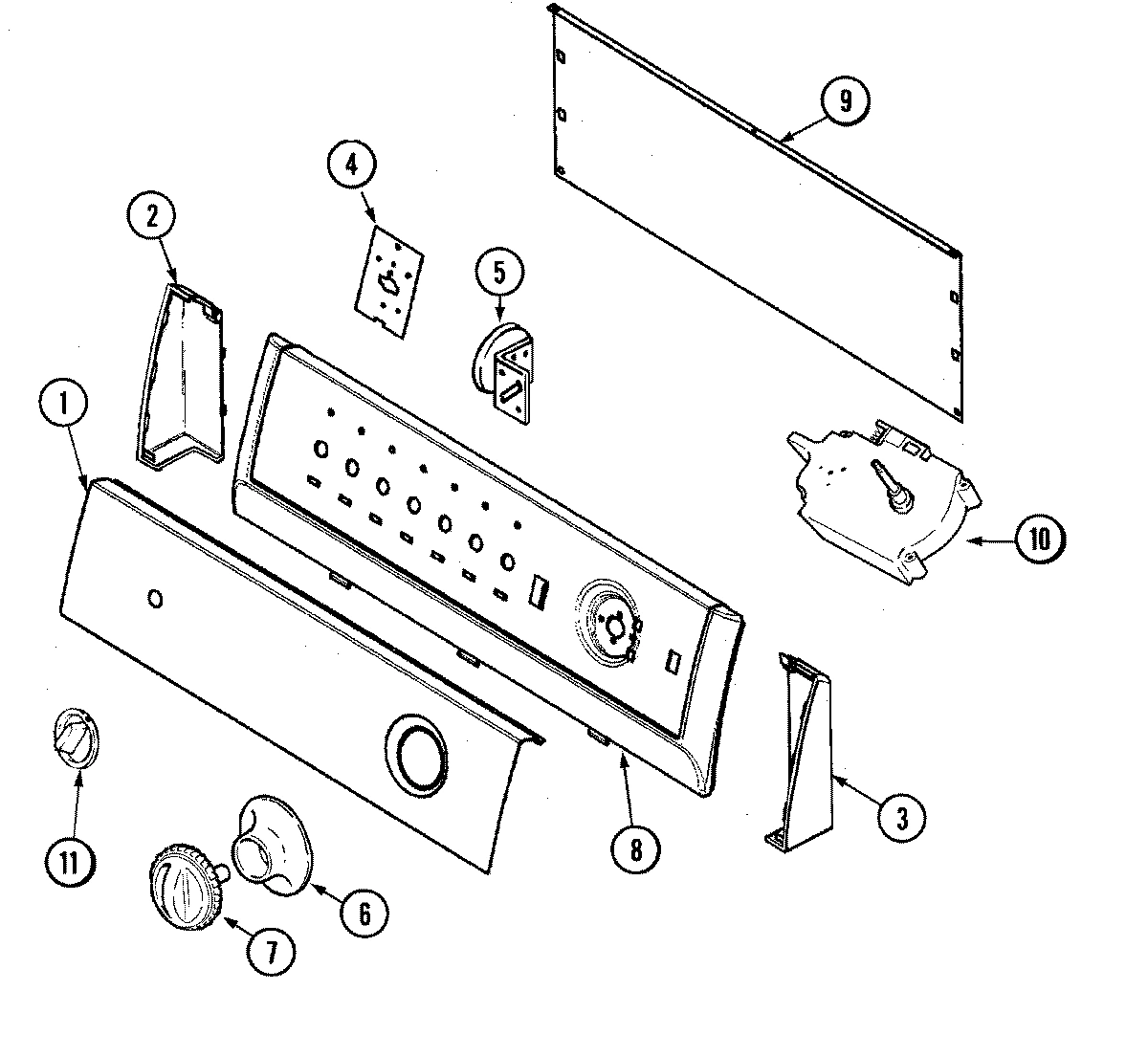 9
4
2
5
1
10
3
8
11
6
7