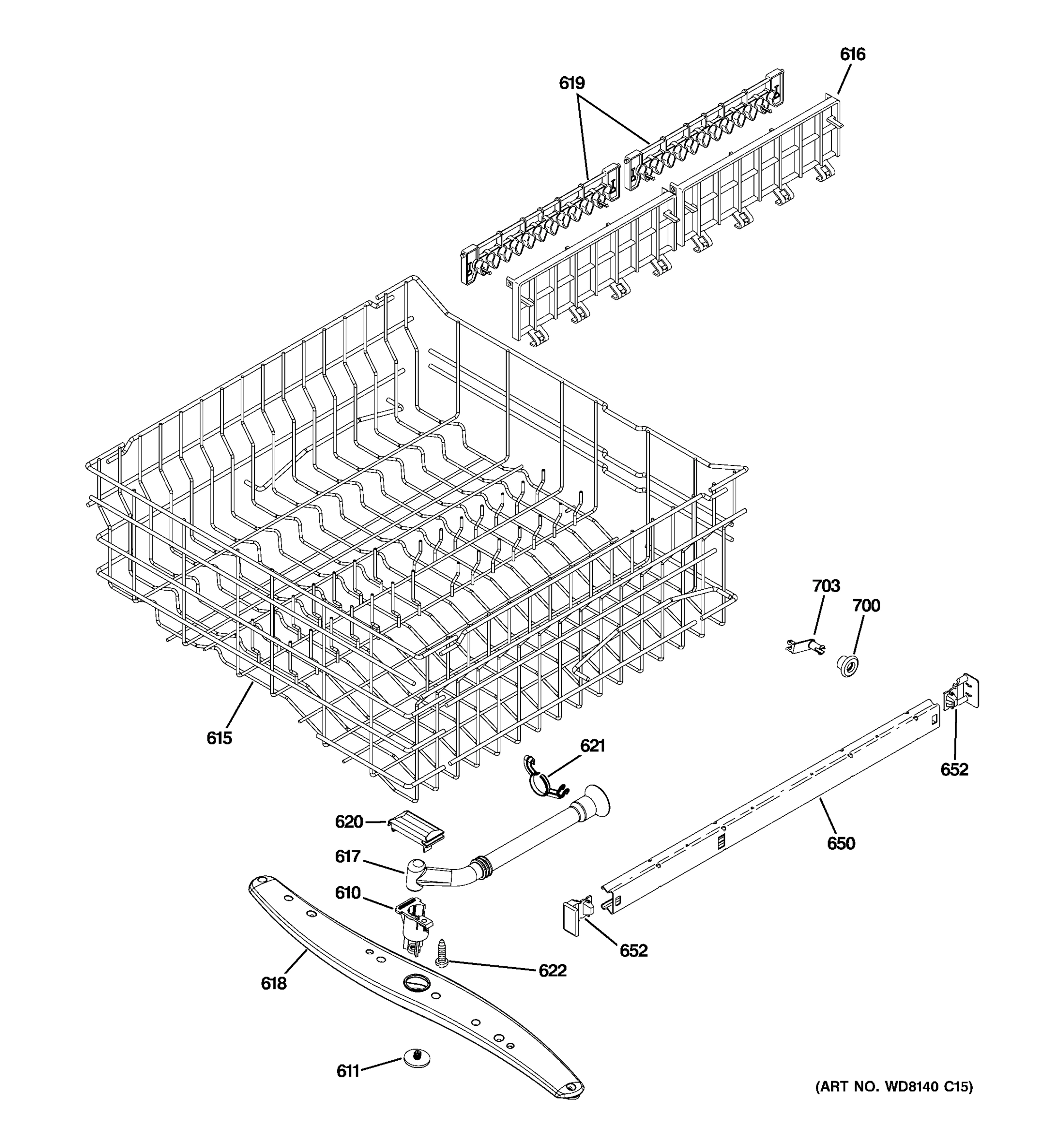 616
619
703
700
615
621
652
620
650
617
610
652
622
618
611
(ART NO. WD8140 C15)