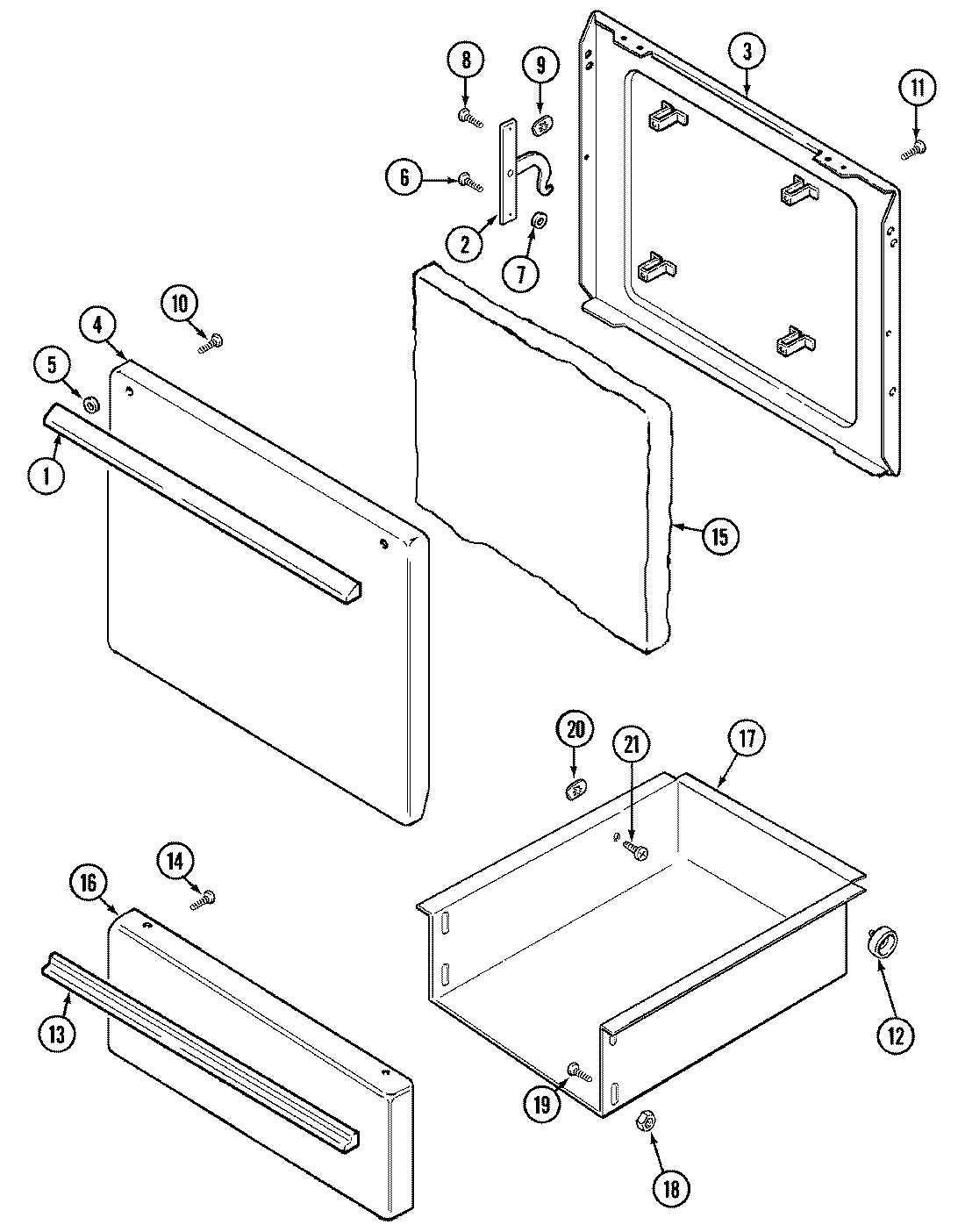 8
9
3
11
6
2
7
10
4
5
1
15
20
21
17
14
16
13
12
19
18