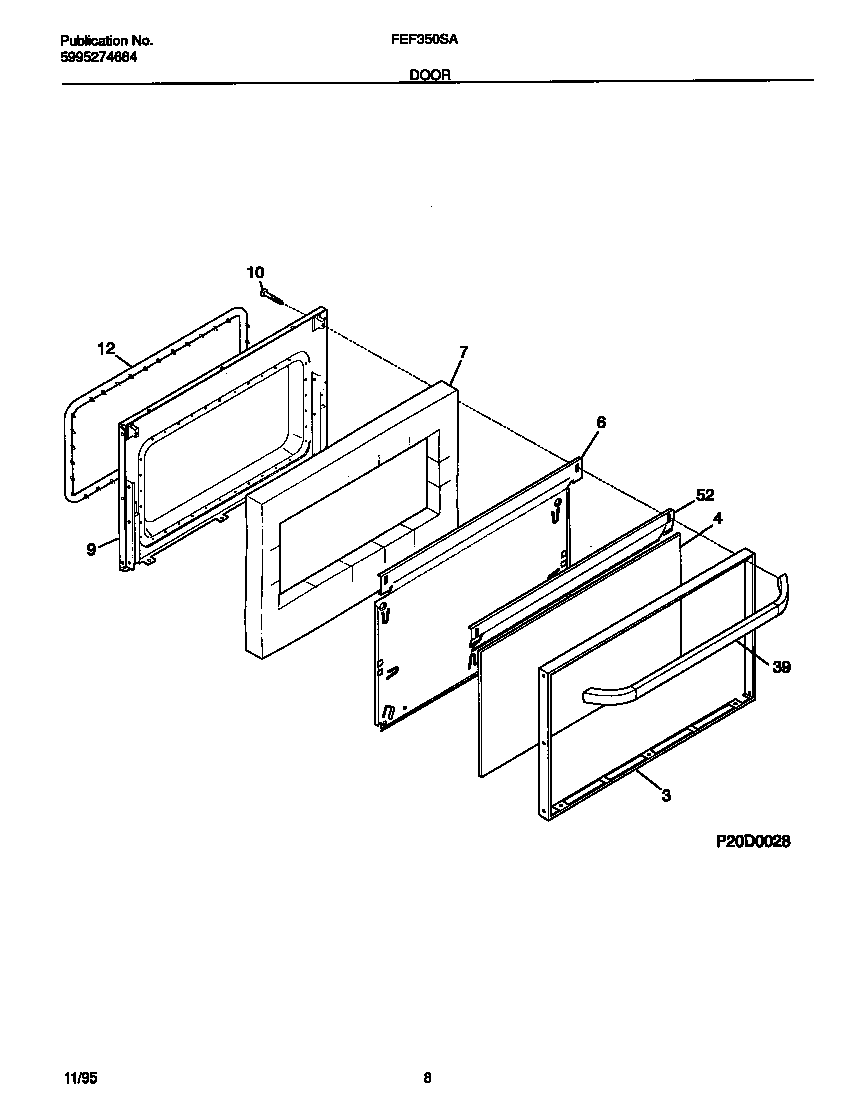 Publication No.
5995274684

FEF350SA

DOOR

10
12
7
6
52
4
9
39
3

P20D0028

11/95

8