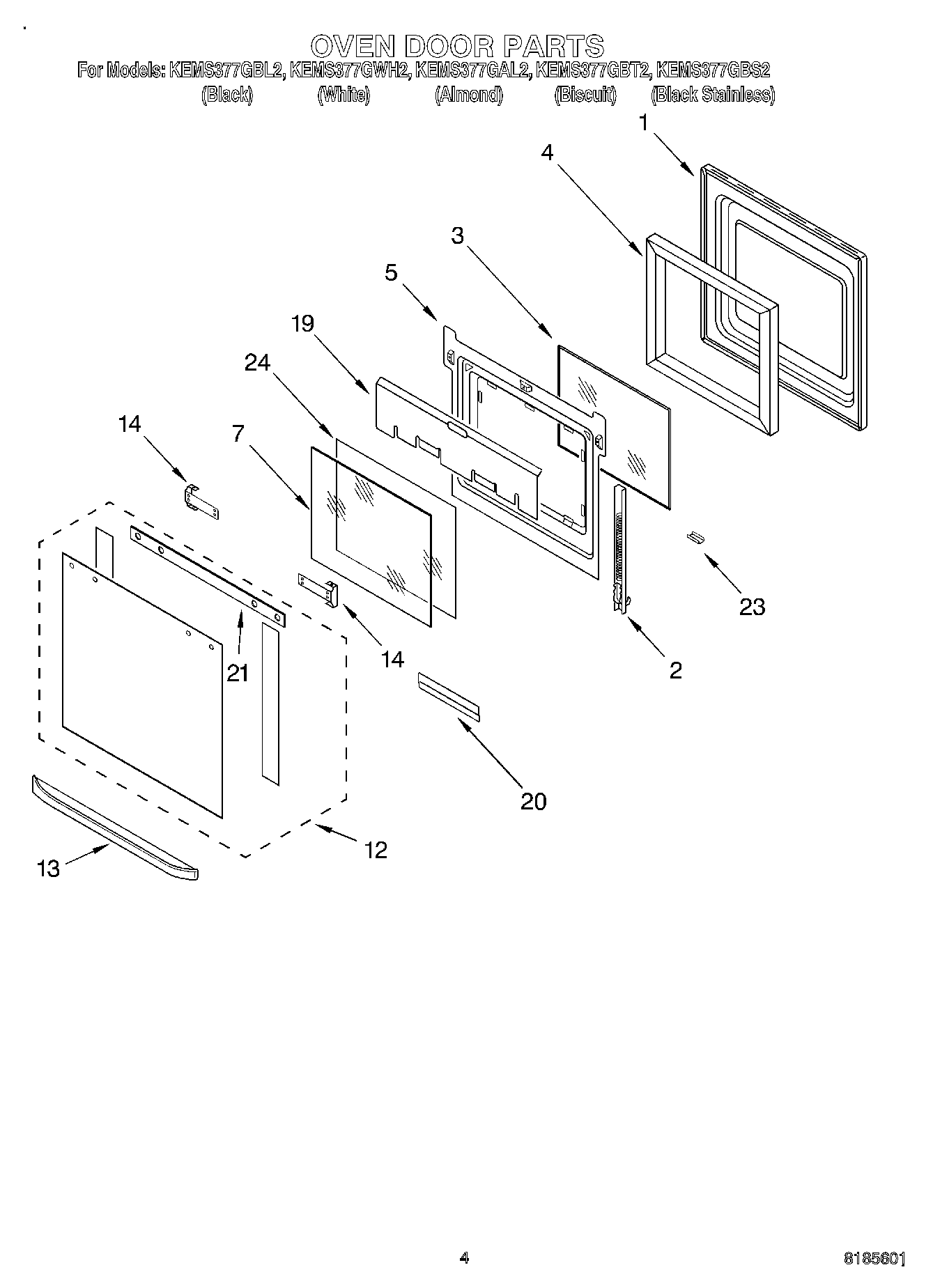 OVEN DOOR PARTS

For Models: KEMS377GBL2, KEMS377GWH2, KEMS377GAL2, KEMS377GBT2, KEMS377GBS2
(Black) (White) (Almond) (Biscuit) (Black Stainless)

1
4
3
5
19
24
14
7
23
21
14
2
20
12
13

4

8185601