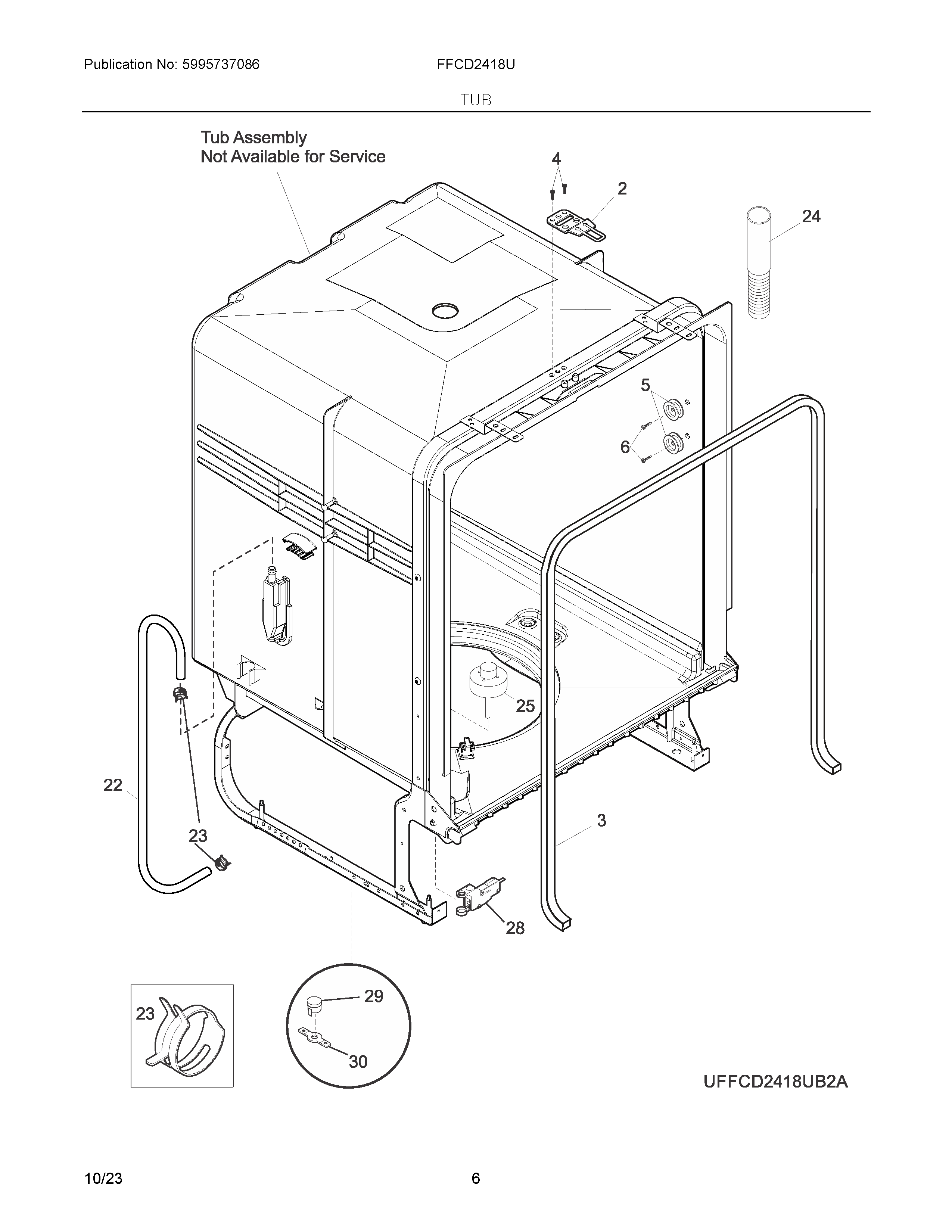 Publication No: 5995737086

FFCD2418U

TUB

Tub Assembly
Not Available for Service

4

2

24

5

6

25

22

23

3

28

23

29

30

UFFCD2418UB2A

10/23

6