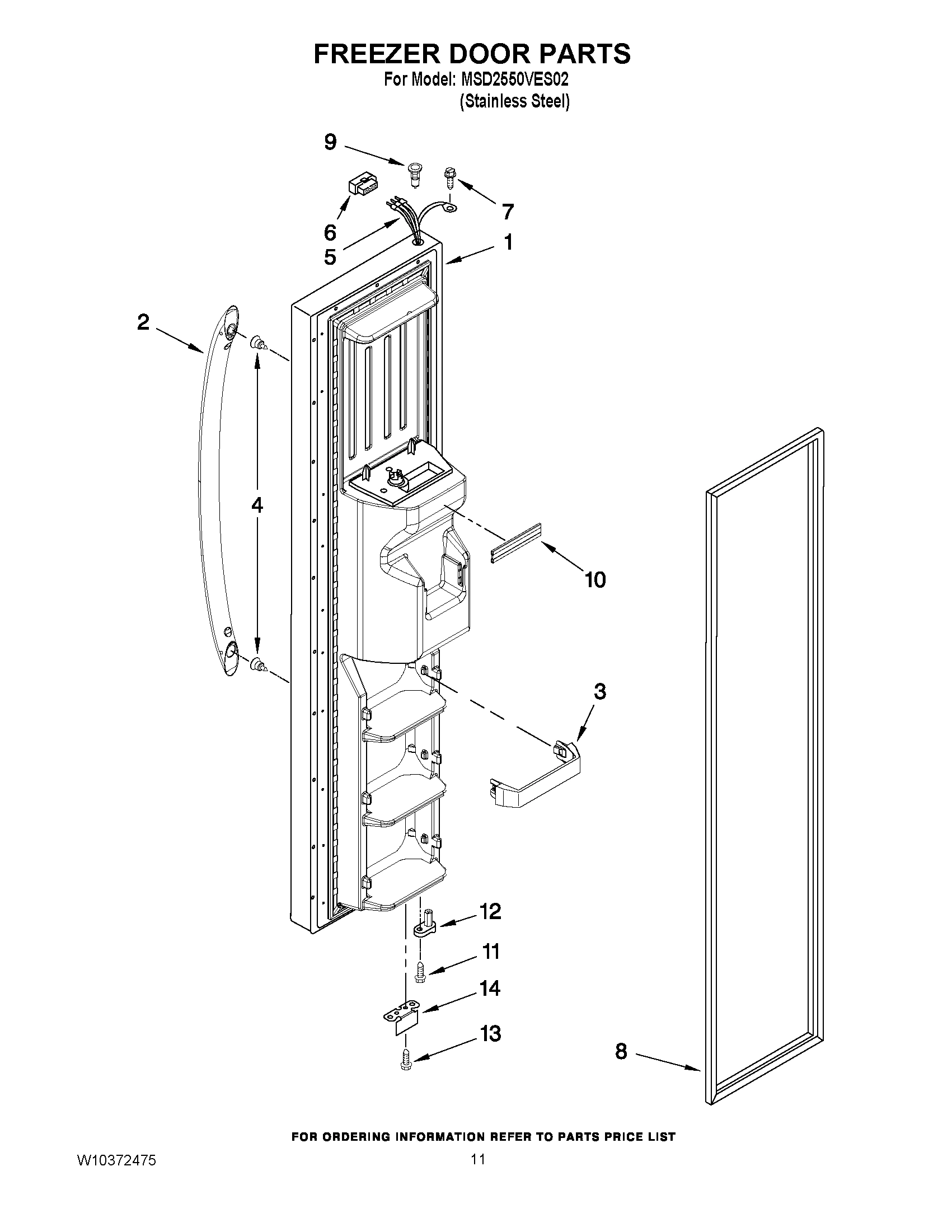 FREEZER DOOR PARTS
For Model: MSD2550VES02
(Stainless Steel)

9
7
6
5
1
2
4
10
3
12
11
14
13
8

FOR ORDERING INFORMATION REFER TO PARTS PRICE LIST

W10372475
11