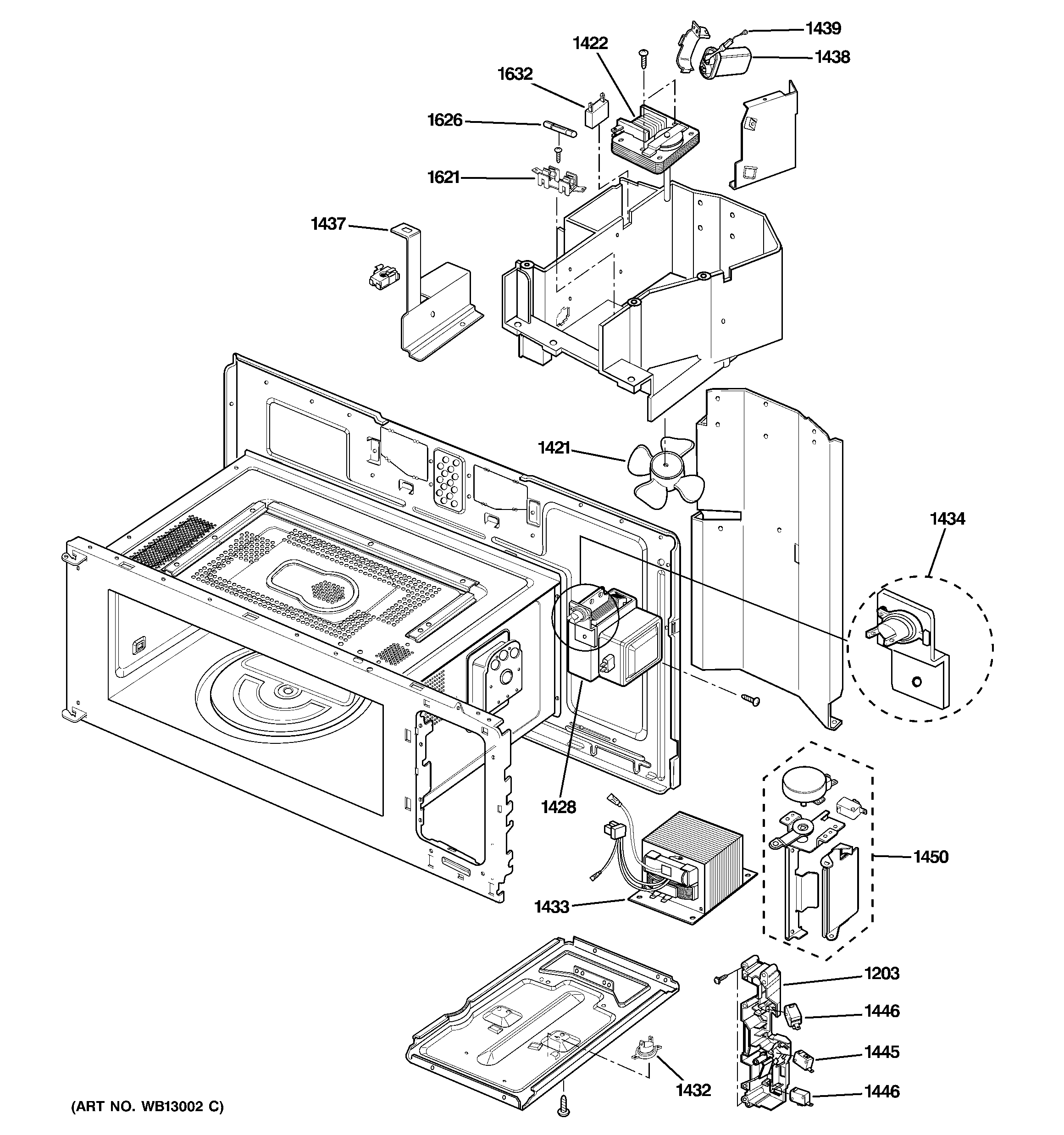 1439
1422
1438
1632
1626
1621
1437
1421
1434
1428
1450
1433
1203
1446
1445
1432
1446
(ART NO. WB13002 C)