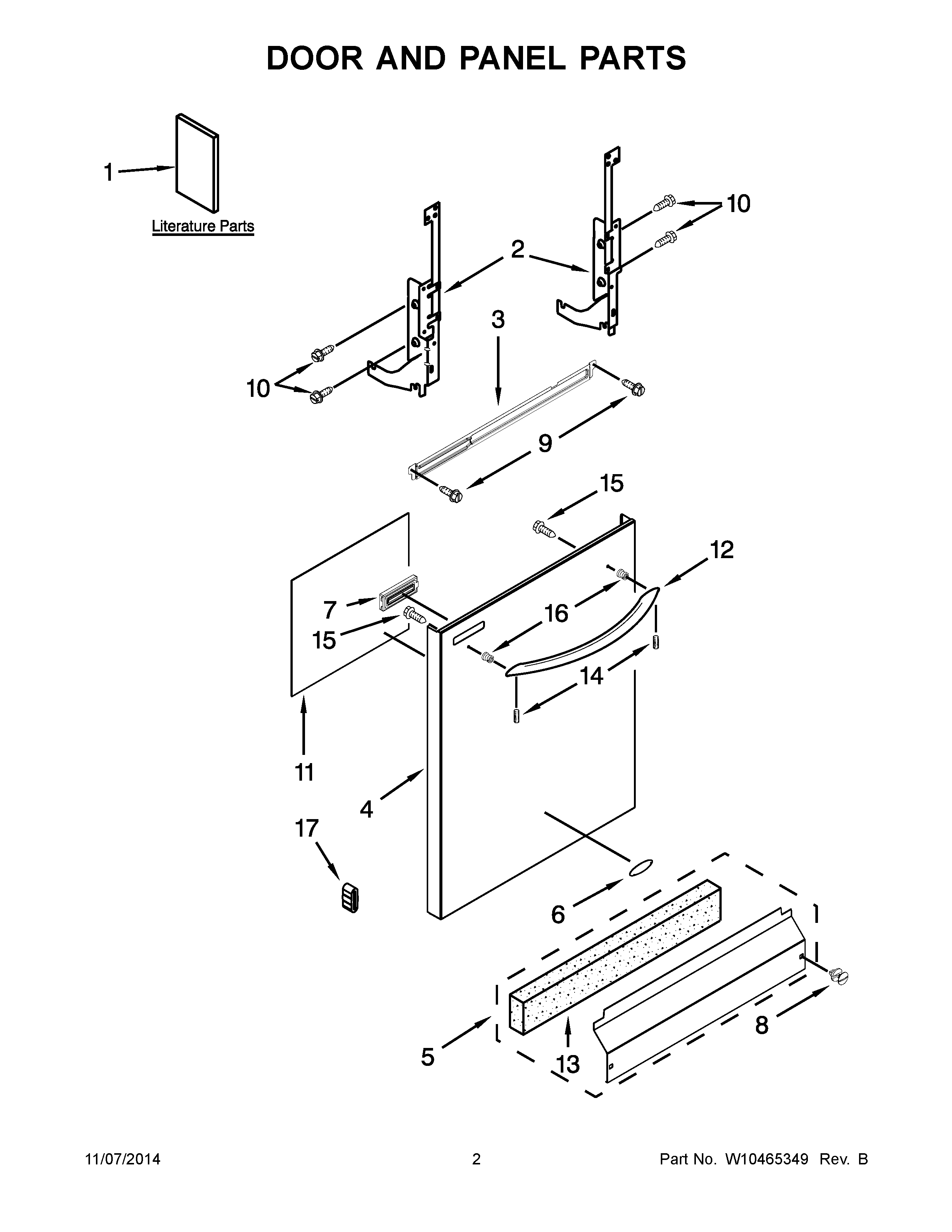 DOOR AND PANEL PARTS

1

Literature Parts

10

2

3

10

9

15

12

7

16

15

14

11

4

17

6

5

13

8

11/07/2014

2

Part No. W10465349 Rev. B