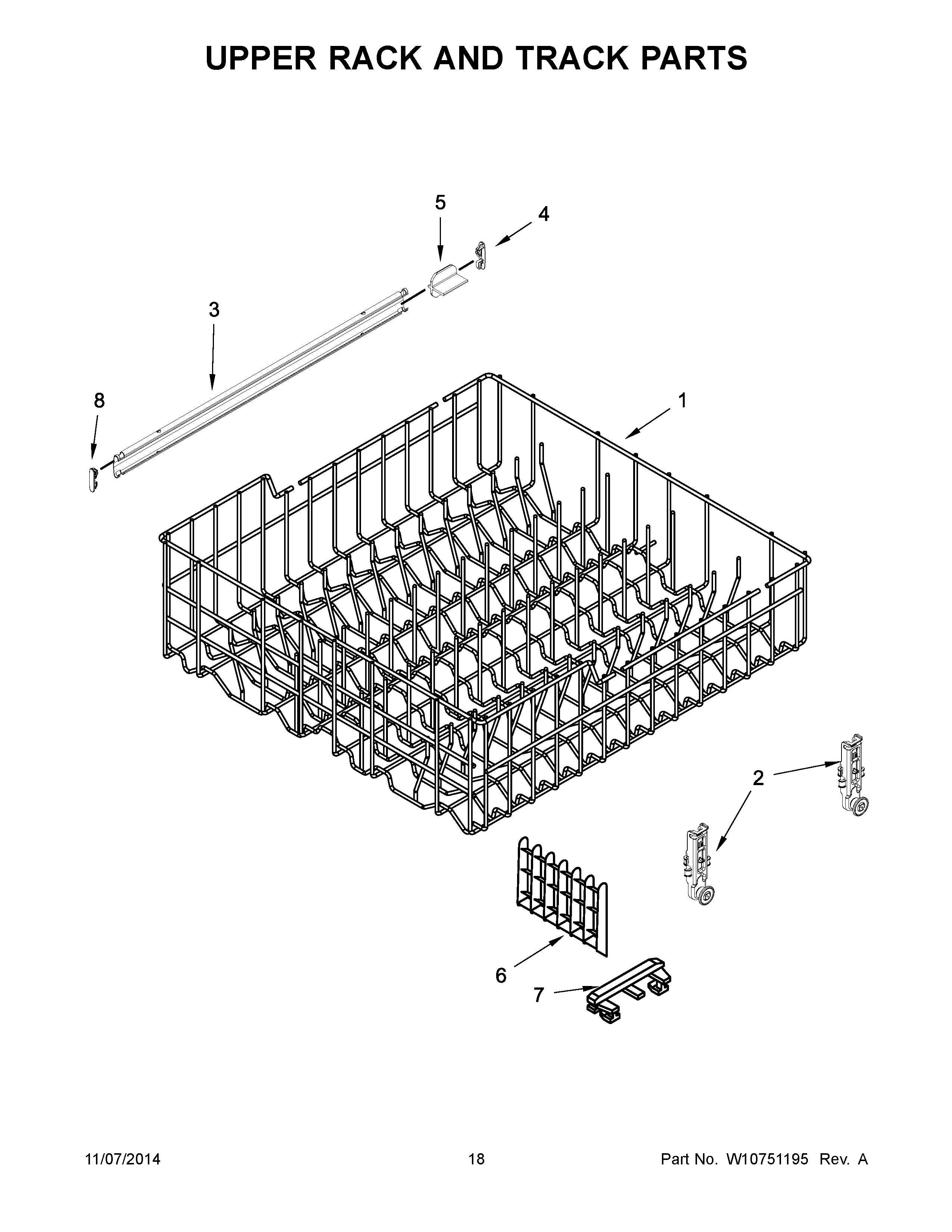 UPPER RACK AND TRACK PARTS

5
4
3
8
1
2
6
7

11/07/2014
18
Part No. W10751195 Rev. A