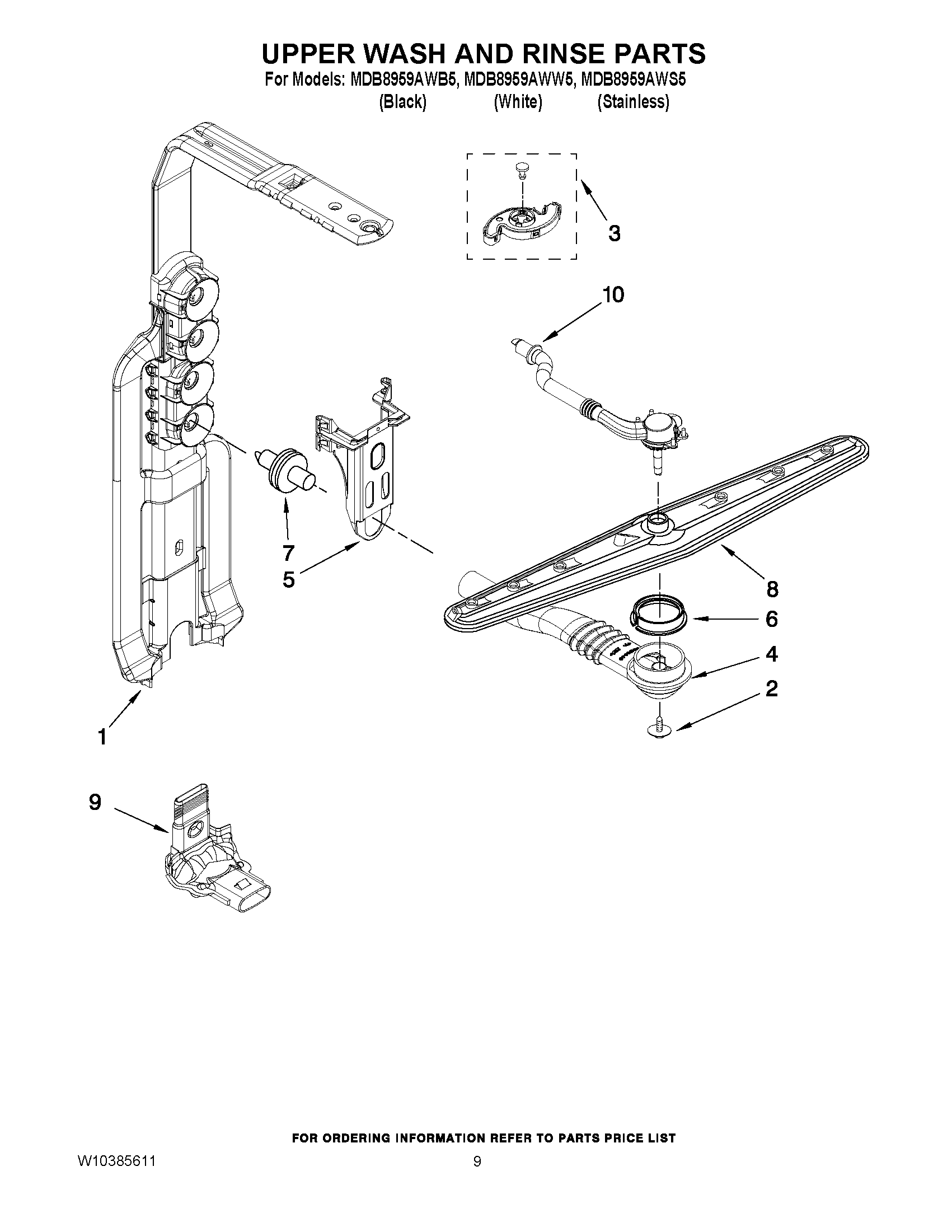 UPPER WASH AND RINSE PARTS

For Models: MDB8959AWB5, MDB8959AWW5, MDB8959AWS5
(Black) (White) (Stainless)

3

10

7

5

8

6

4

2

1

9

FOR ORDERING INFORMATION REFER TO PARTS PRICE LIST

W10385611

9