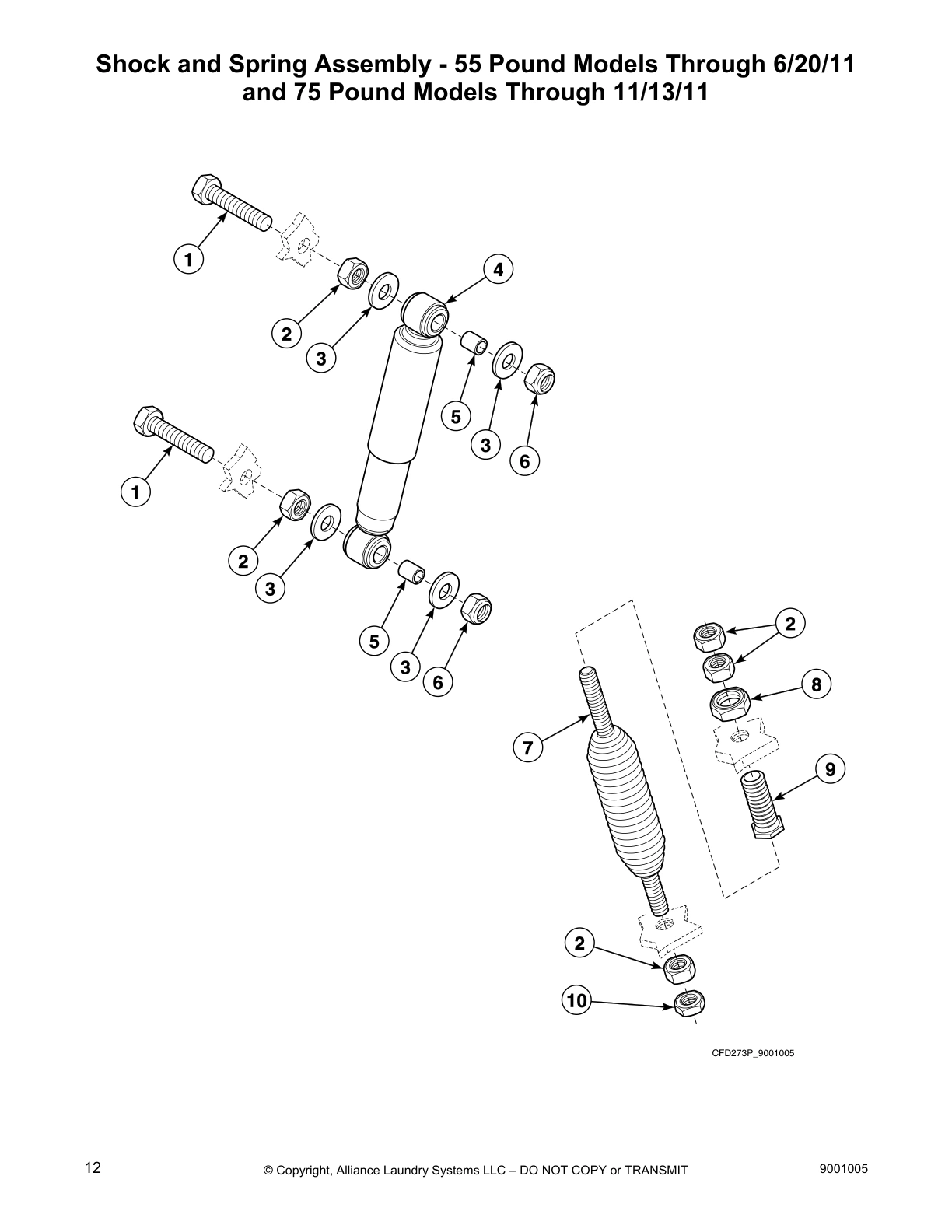 Shock and Spring Assembly - 55 Pound Models Through 6/20/11 and 75 Pound Models Through 11/13/11

1
4
2
3
5
3
6
1
2
3
5
3
6
2
8
7
9
2
10

CFD273P_9001005

12
© Copyright, Alliance Laundry Systems LLC – DO NOT COPY or TRANSMIT
9001005