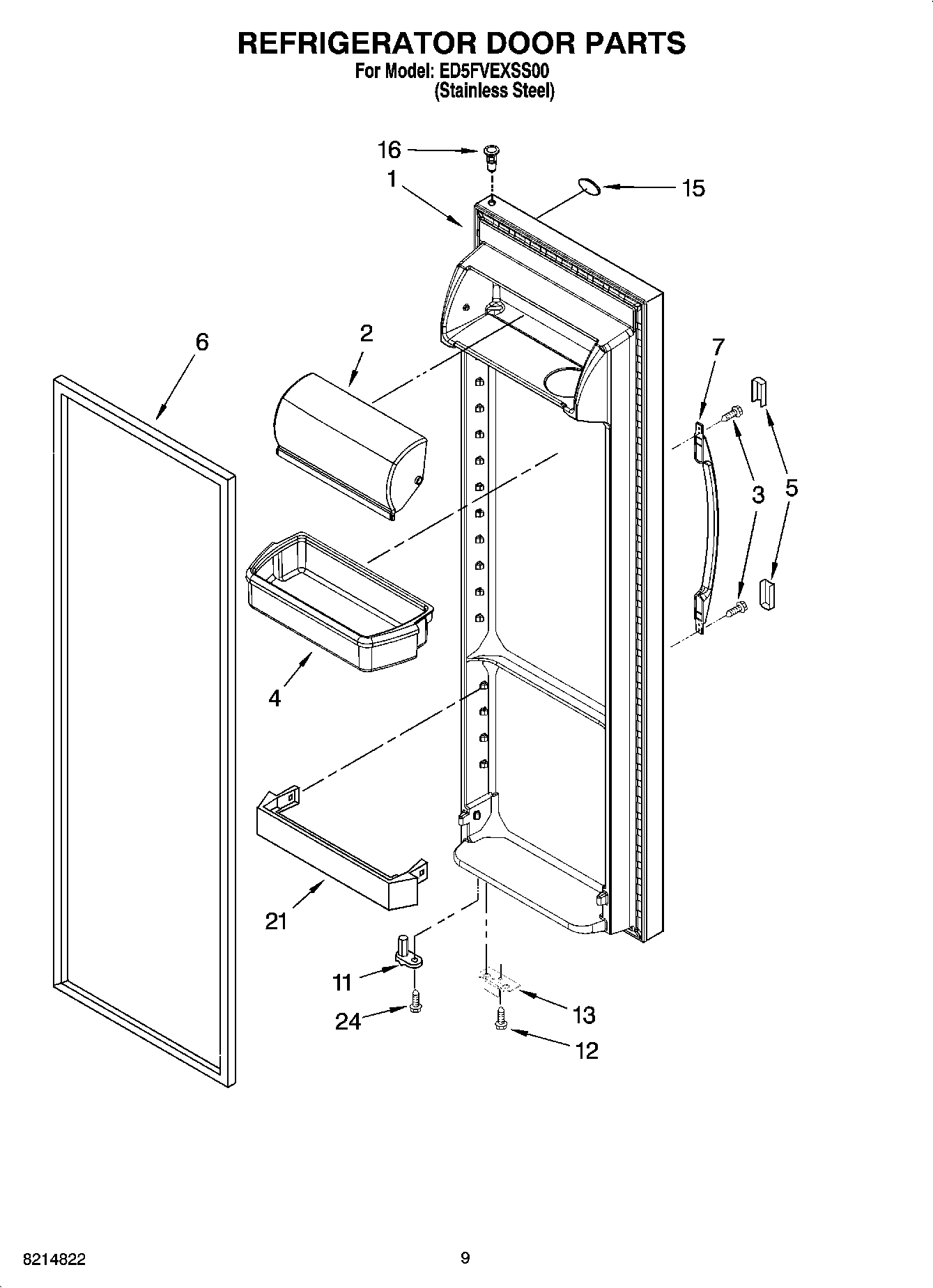 REFRIGERATOR DOOR PARTS
For Model: ED5FVEXSS00
(Stainless Steel)

16
1
15
6
2
7
3
5
4
21
11
24
13
12

8214822
9