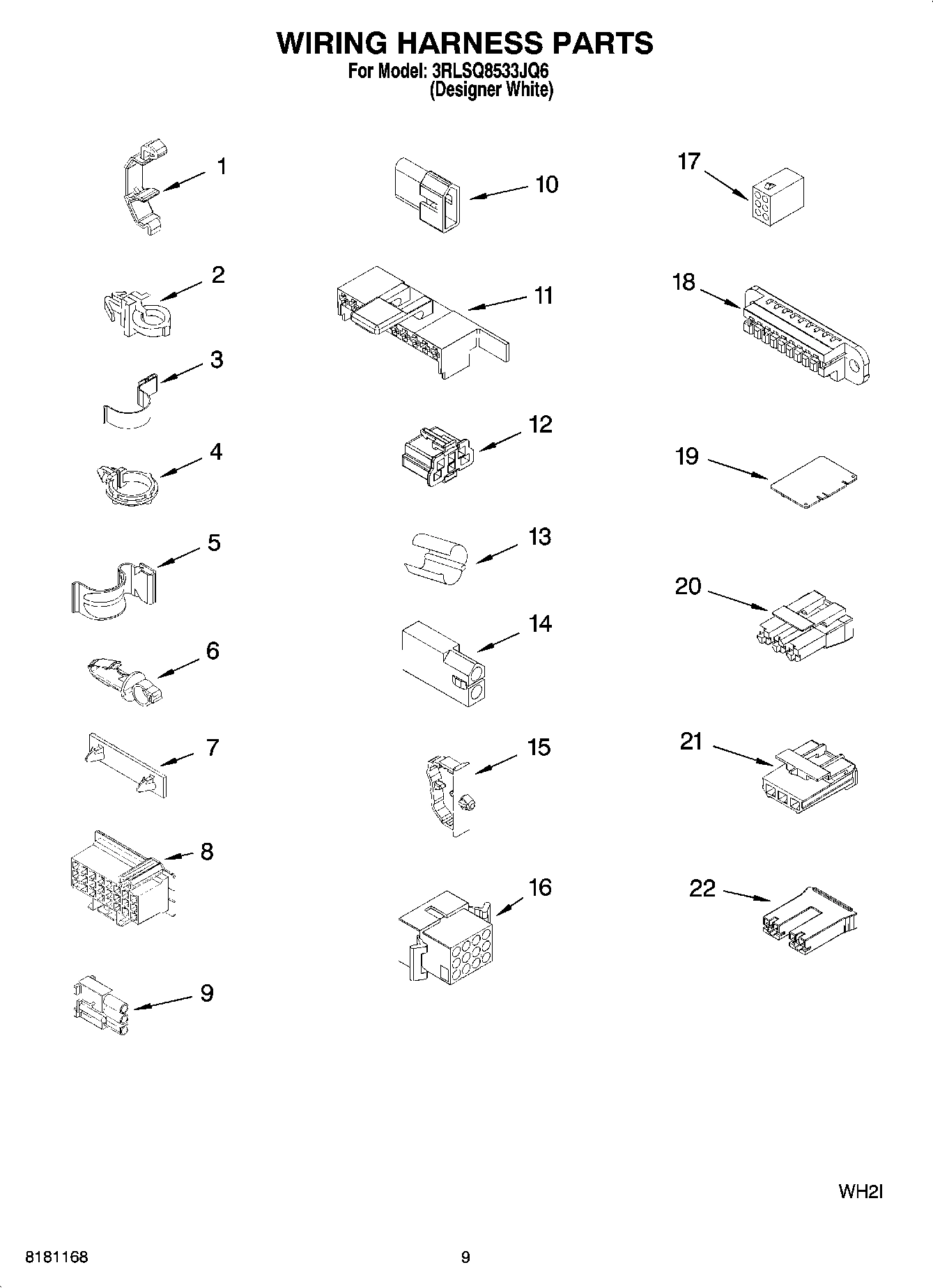 WIRING HARNESS PARTS
For Model: 3RLSQ8533JQ6
(Designer White)

1
2
3
4
5
6
7
8
9
10
11
12
13
14
15
16
17
18
19
20
21
22

WH2I

8181168

9