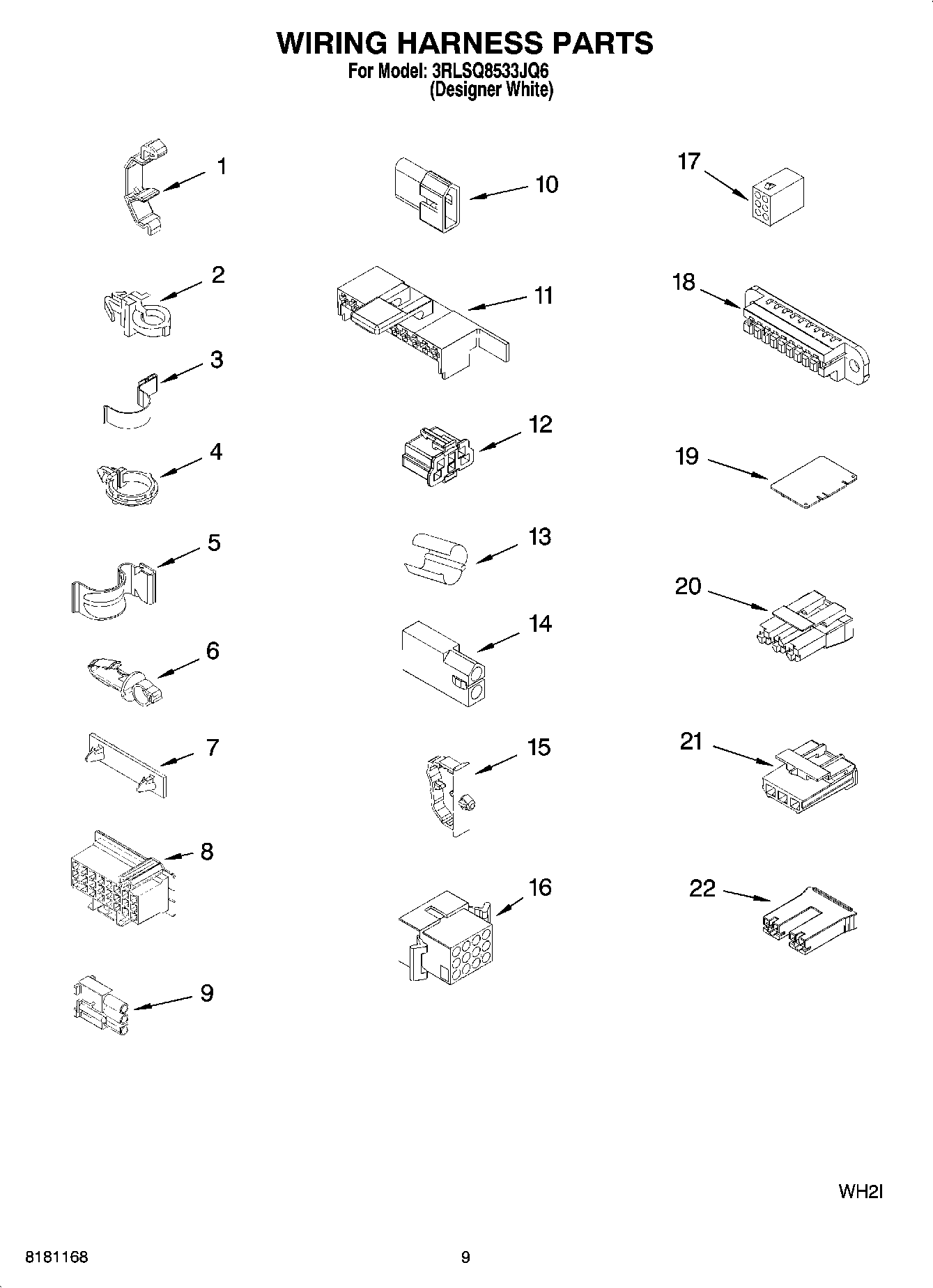 WIRING HARNESS PARTS
For Model: 3RLSQ8533JQ6
(Designer White)

1
2
3
4
5
6
7
8
9
10
11
12
13
14
15
16
17
18
19
20
21
22

WH2I

8181168

9