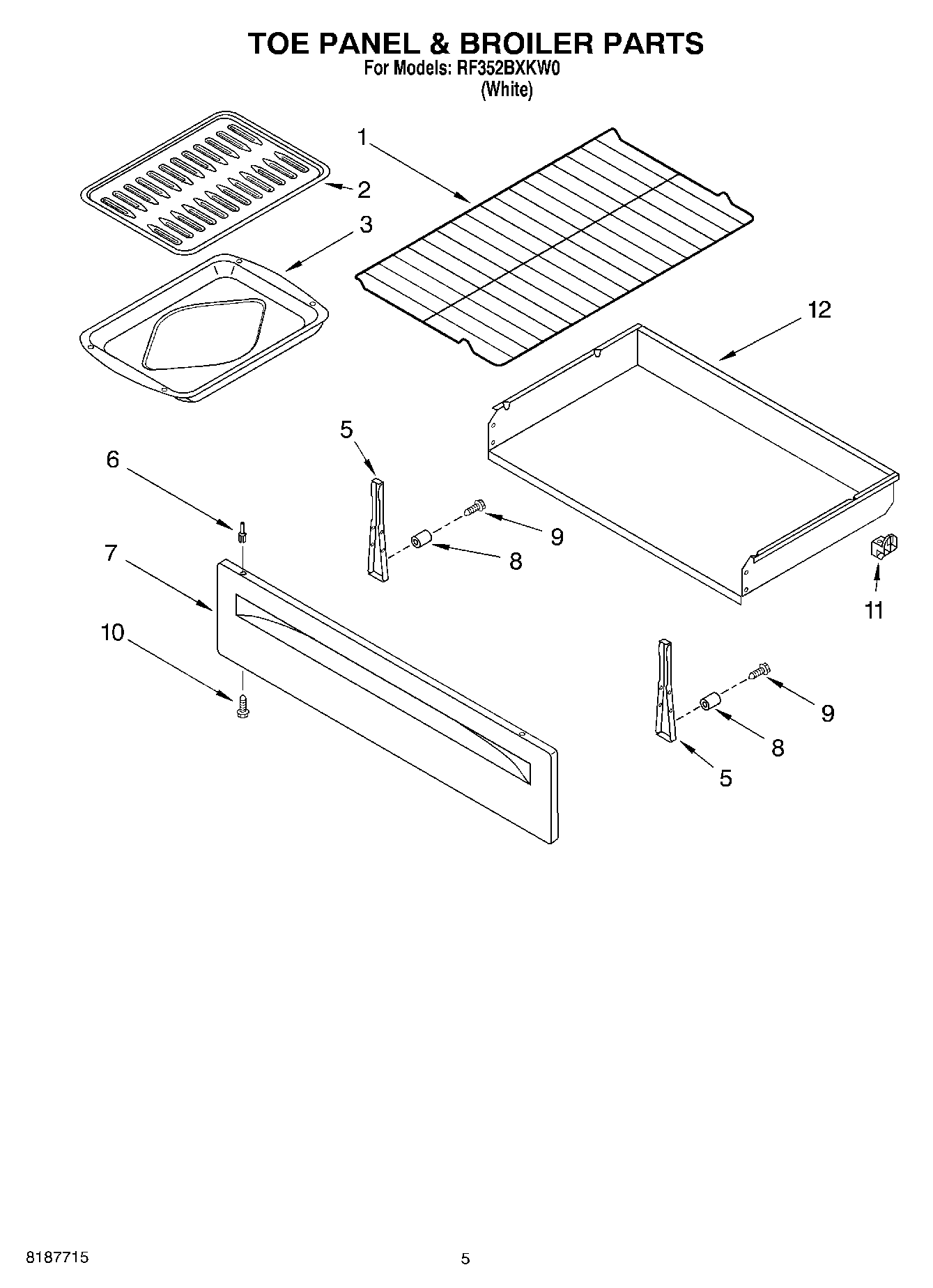 TOE PANEL & BROILER PARTS
For Models: RF352BXKW0
(White)

1
2
3
12
5
6
9
8
7
11
10
9
8
5

8187715

5