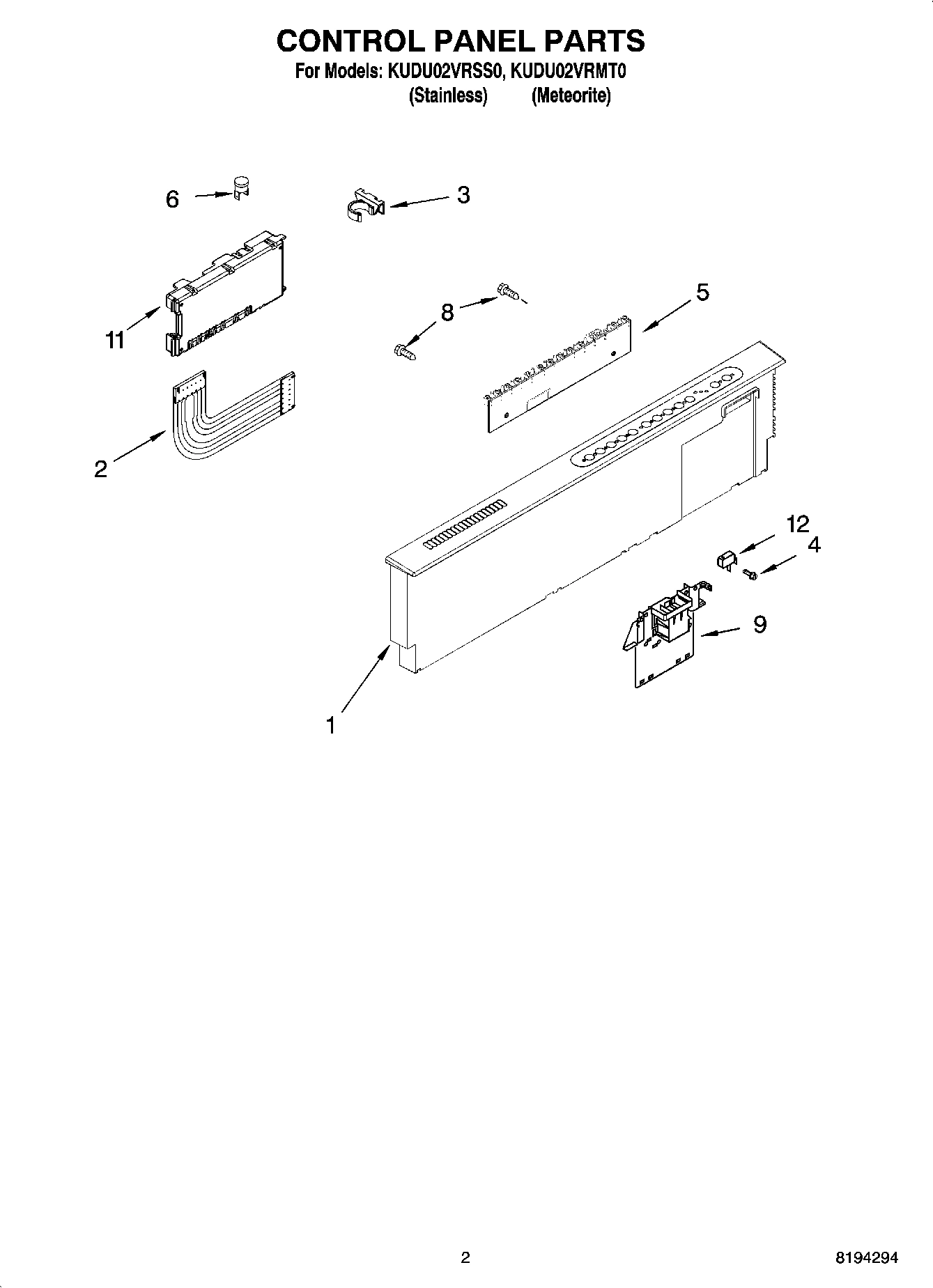 CONTROL PANEL PARTS
For Models: KUDU02VRSS0, KUDU02VRMT0
(Stainless) (Meteorite)

6
3
11
8
5
2
12
4
9
1

2
8194294