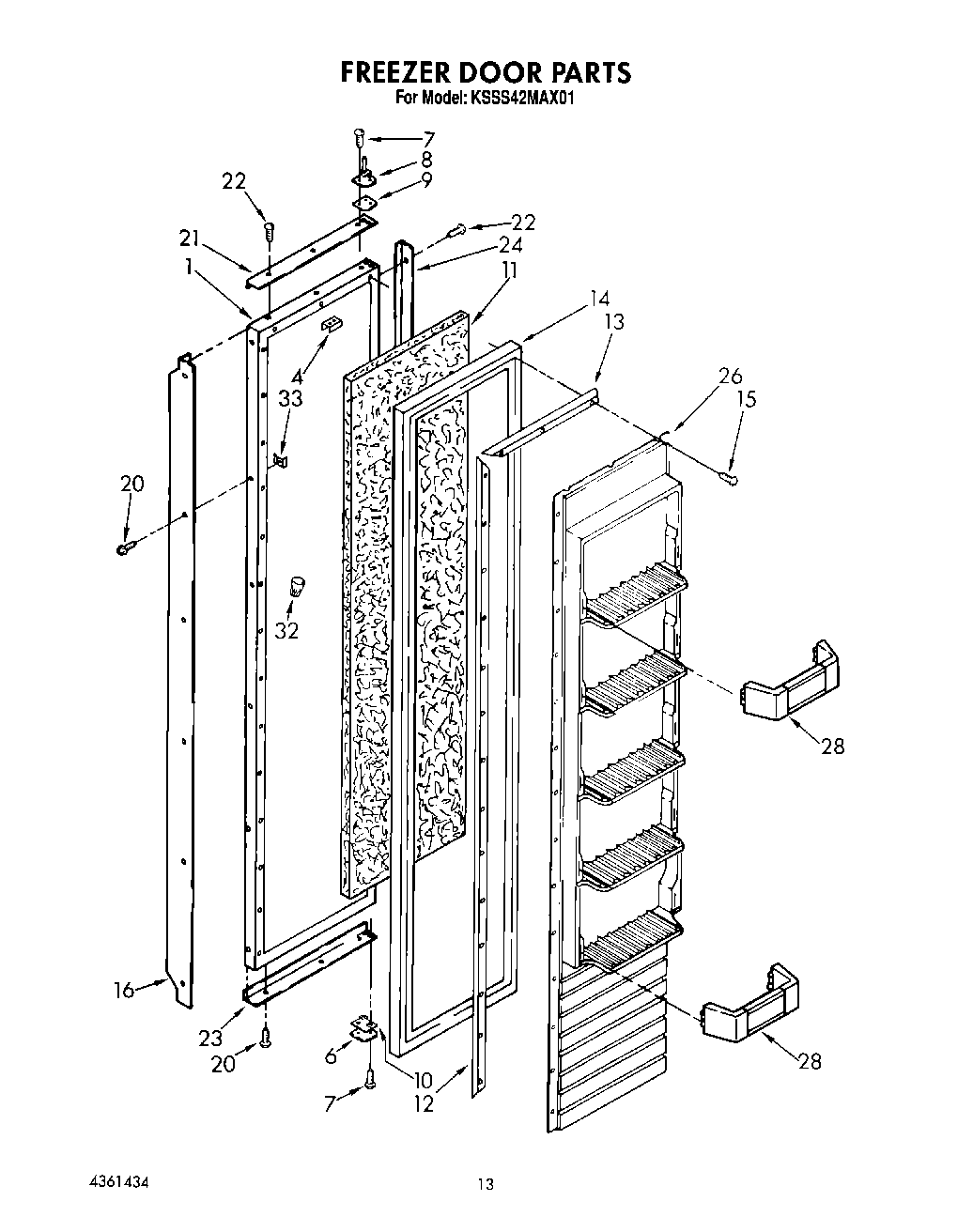 FREEZER DOOR PARTS
For Model: KSSS42MAX01

7
8
9
22
22
21
24
1
11
14
13
4
33
26
15
20
32
28
16
23
20
6
10
7
12
28

4361434

13