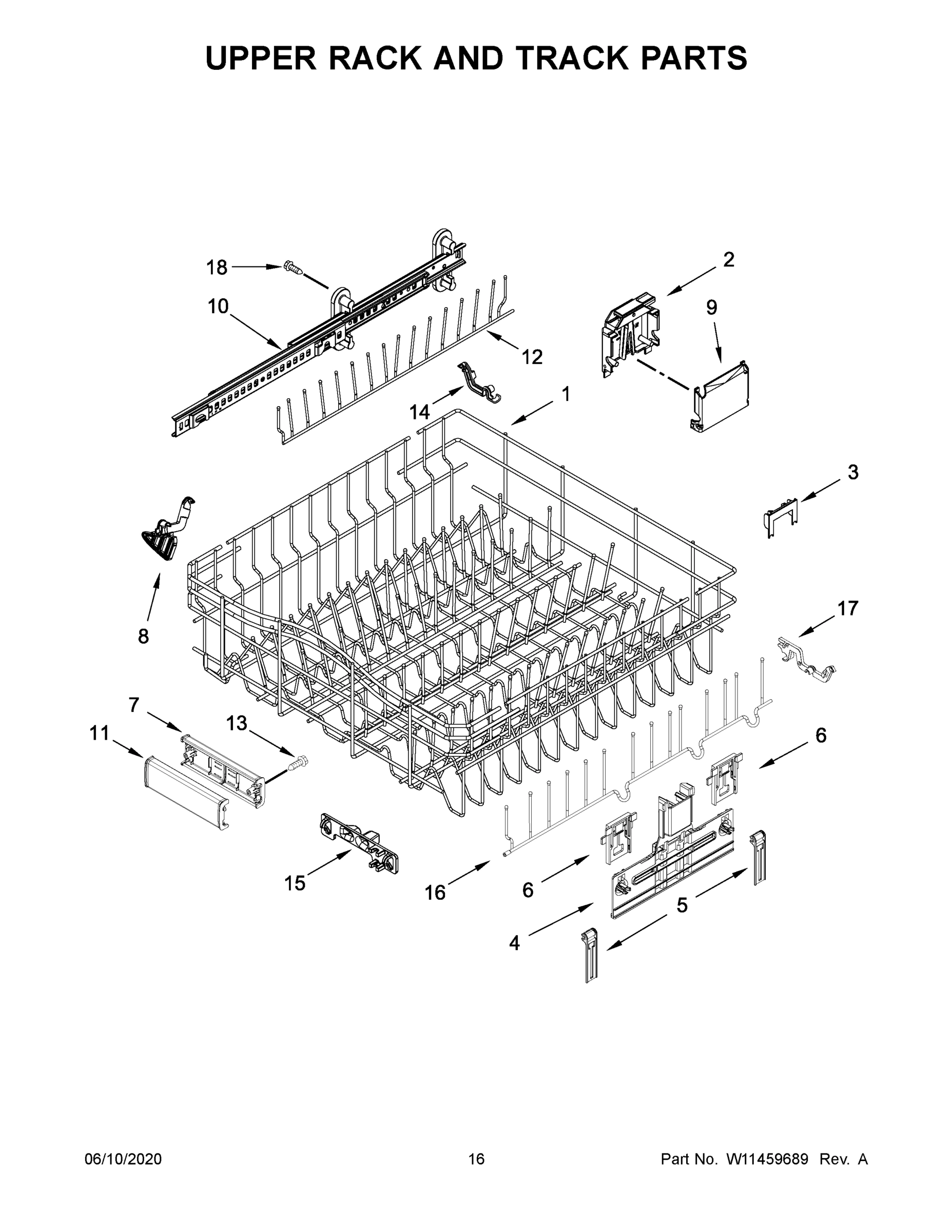 UPPER RACK AND TRACK PARTS

18
2
10
9
12
14
1
3
8
17
7
13
11
6
15
16
6
5
4

06/10/2020 16 Part No. W11459689 Rev. A