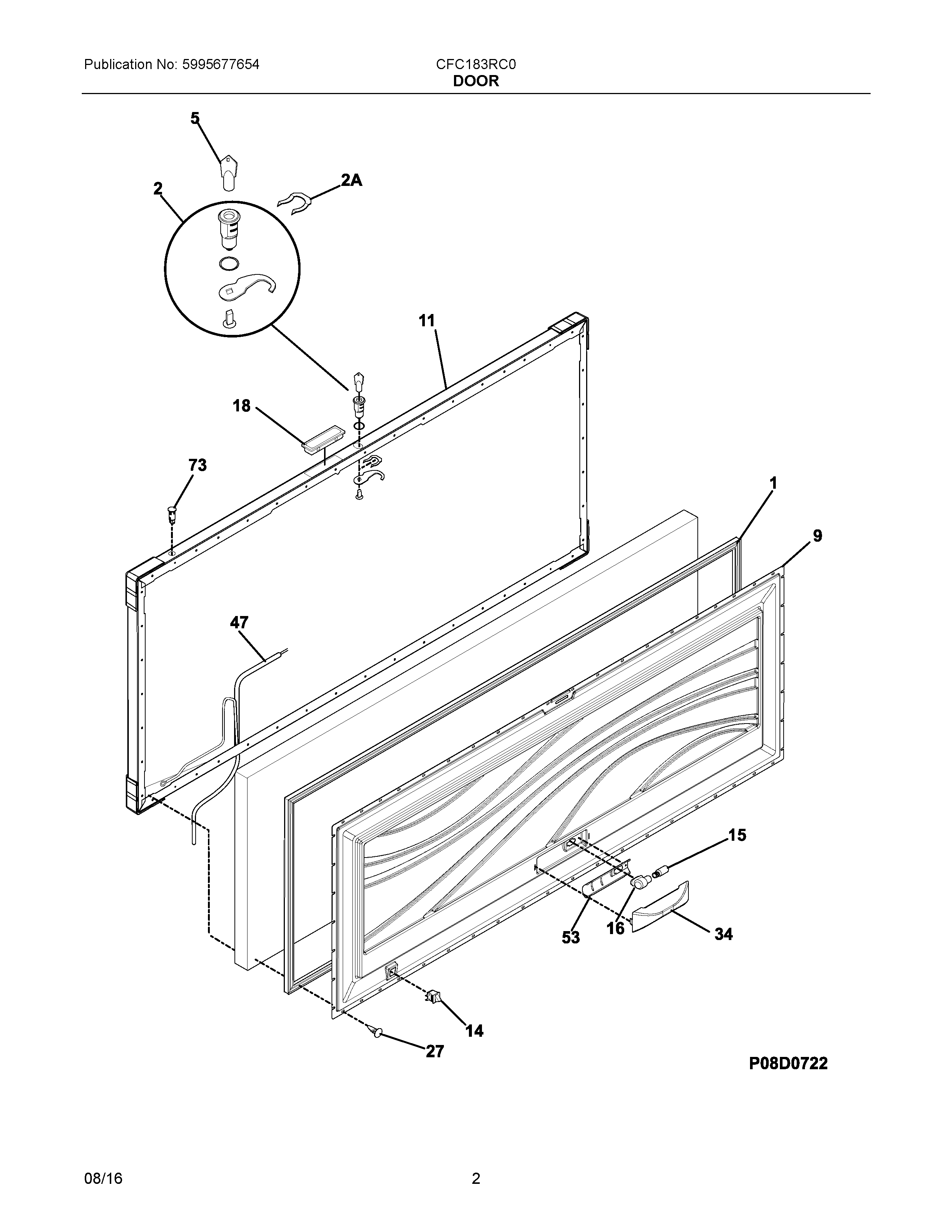 Publication No: 5995677654

CFC183RC0
DOOR

5
2
2A
11
18
73
1
9
47
15
53
16
34
14
27

P08D0722

08/16

2