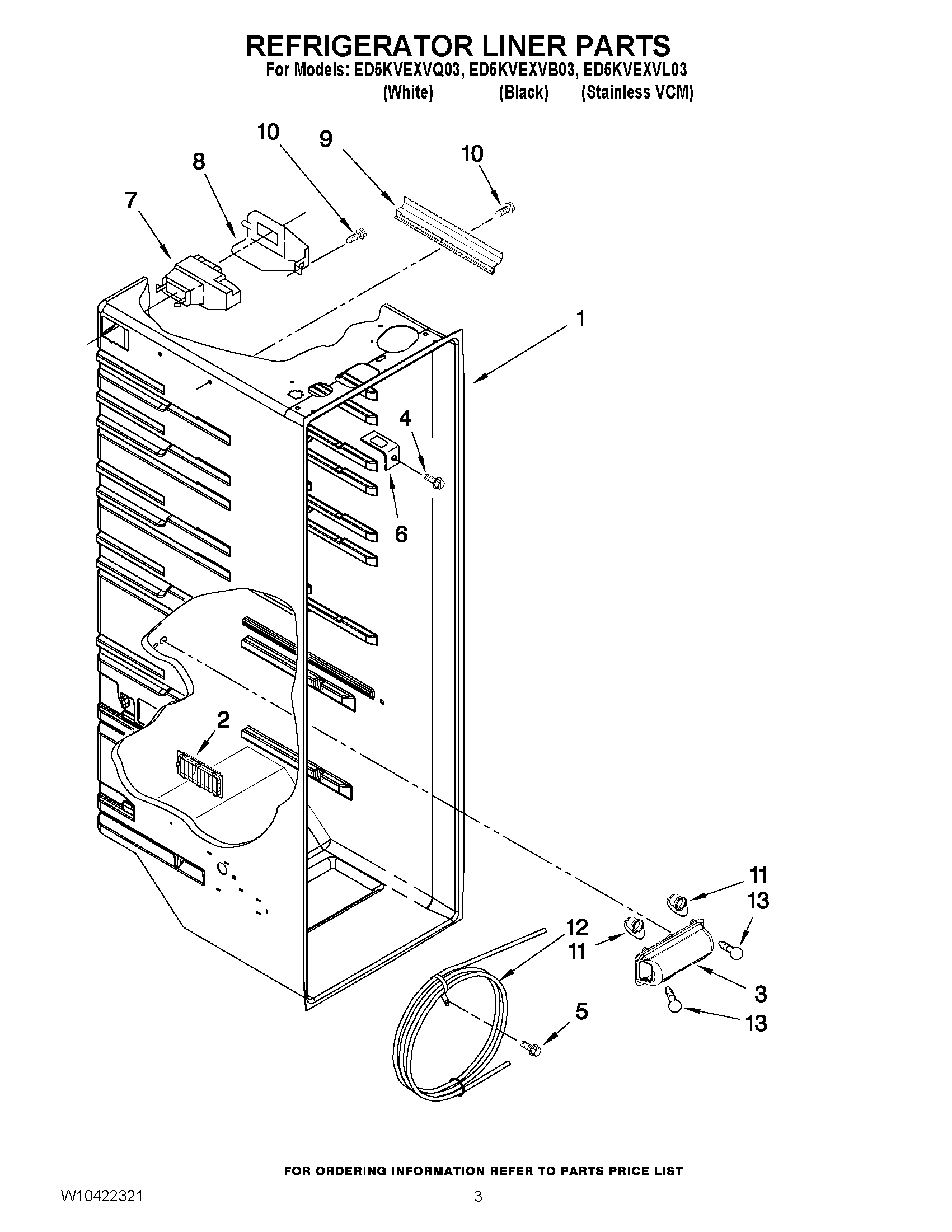 REFRIGERATOR LINER PARTS
For Models: ED5KVEXVQ03, ED5KVEXVB03, ED5KVEXVL03
(White) (Black) (Stainless VCM)

10
9
10
8
7
1
4
6
2
11
13
12
11
3
5
13

FOR ORDERING INFORMATION REFER TO PARTS PRICE LIST

W10422321
3