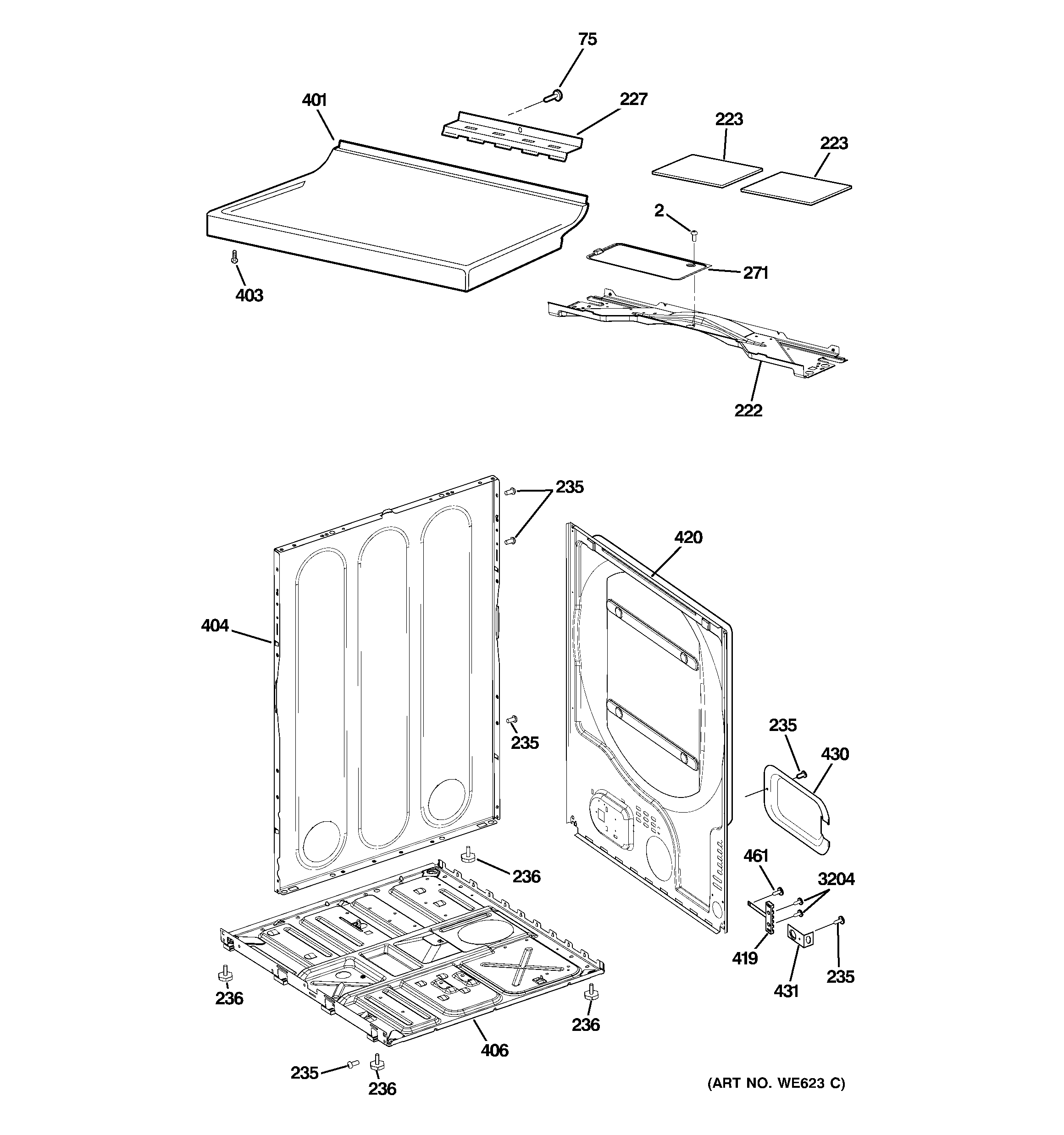 75
401
227
223
223
2
271
403
222
235
420
404
235
235
430
236
461
3204
419
431
235
236
236
406
235
236
(ART NO. WE623 C)