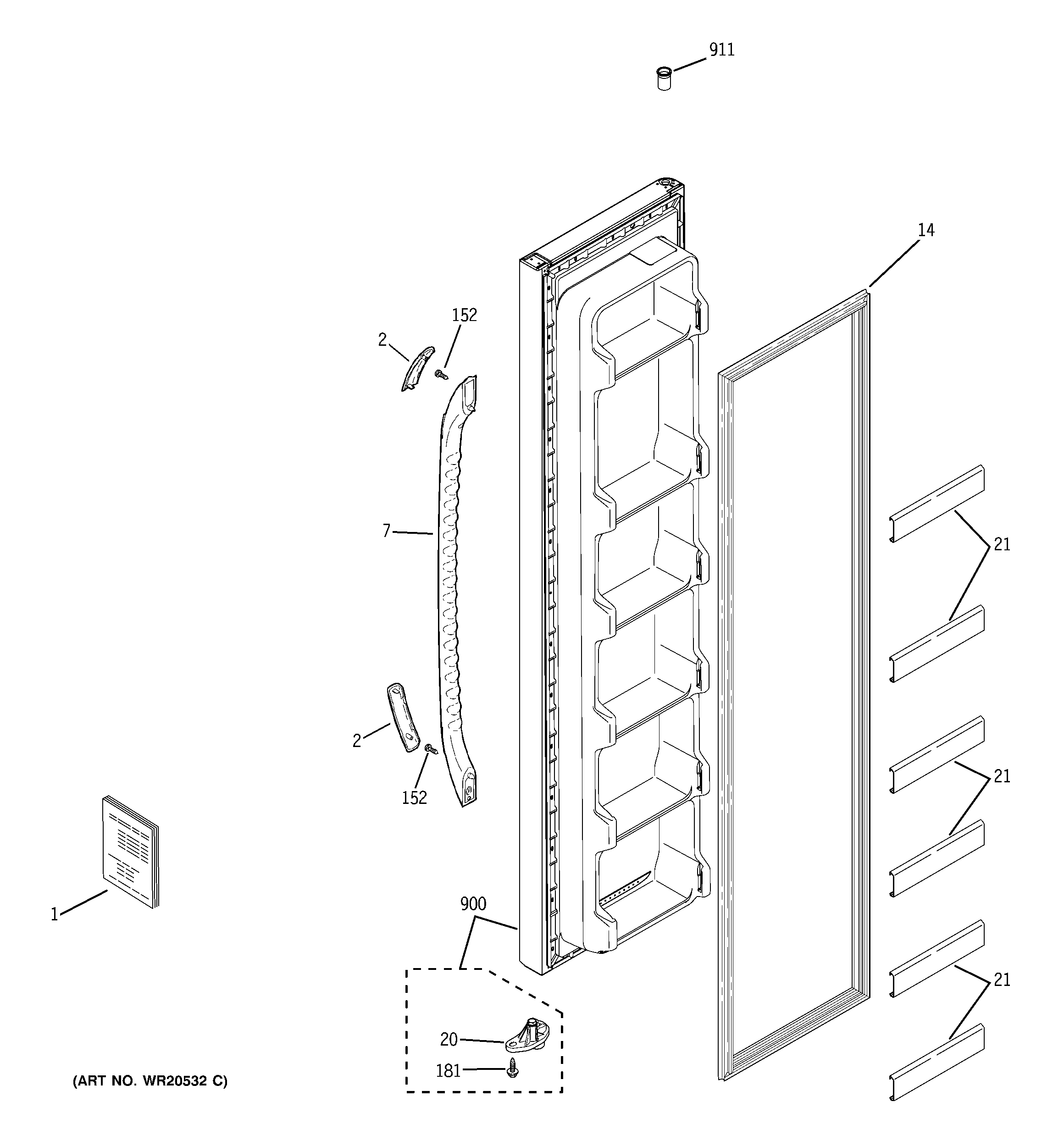 911

14

152

2

7

21

2

152

21

1

900

21

20

181

(ART NO. WR20532 C)