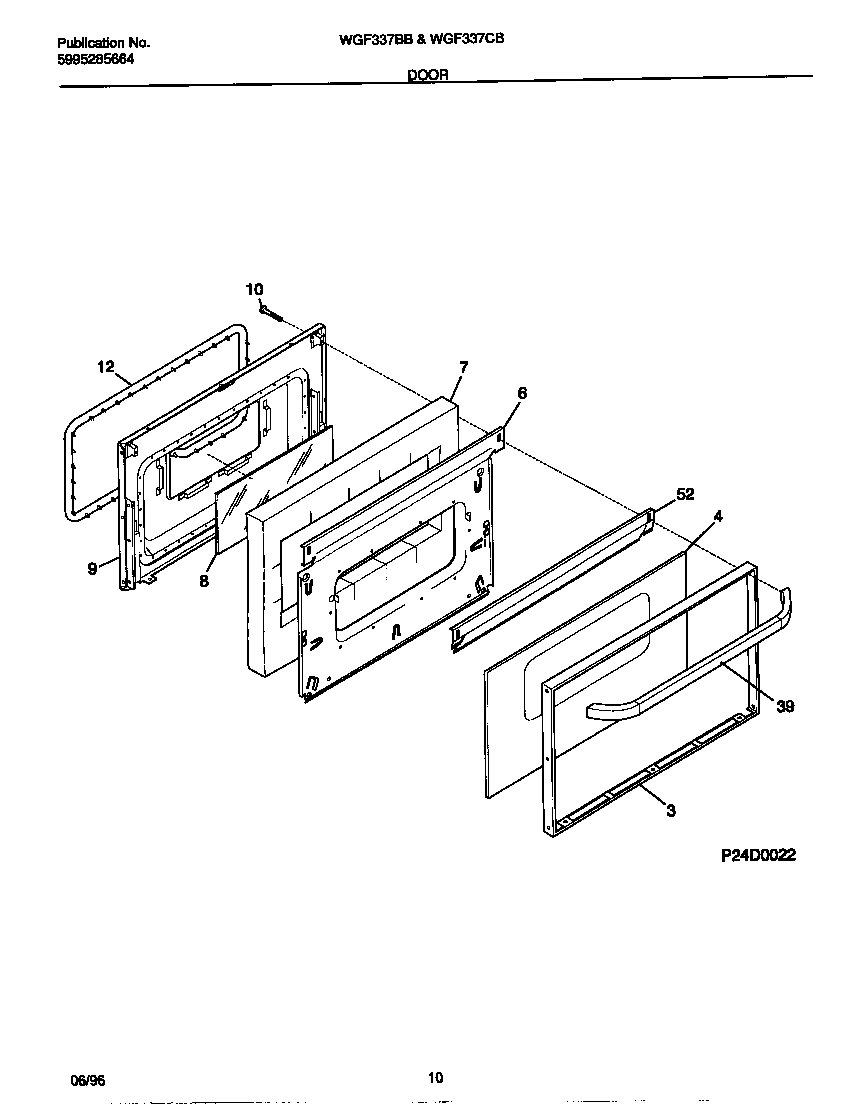 Publication No.
5995285664

WGF337BB & WGF337CB

DOOR

10
12
7
6
52
4
9
8
39
3

P24D0022

06/96

10