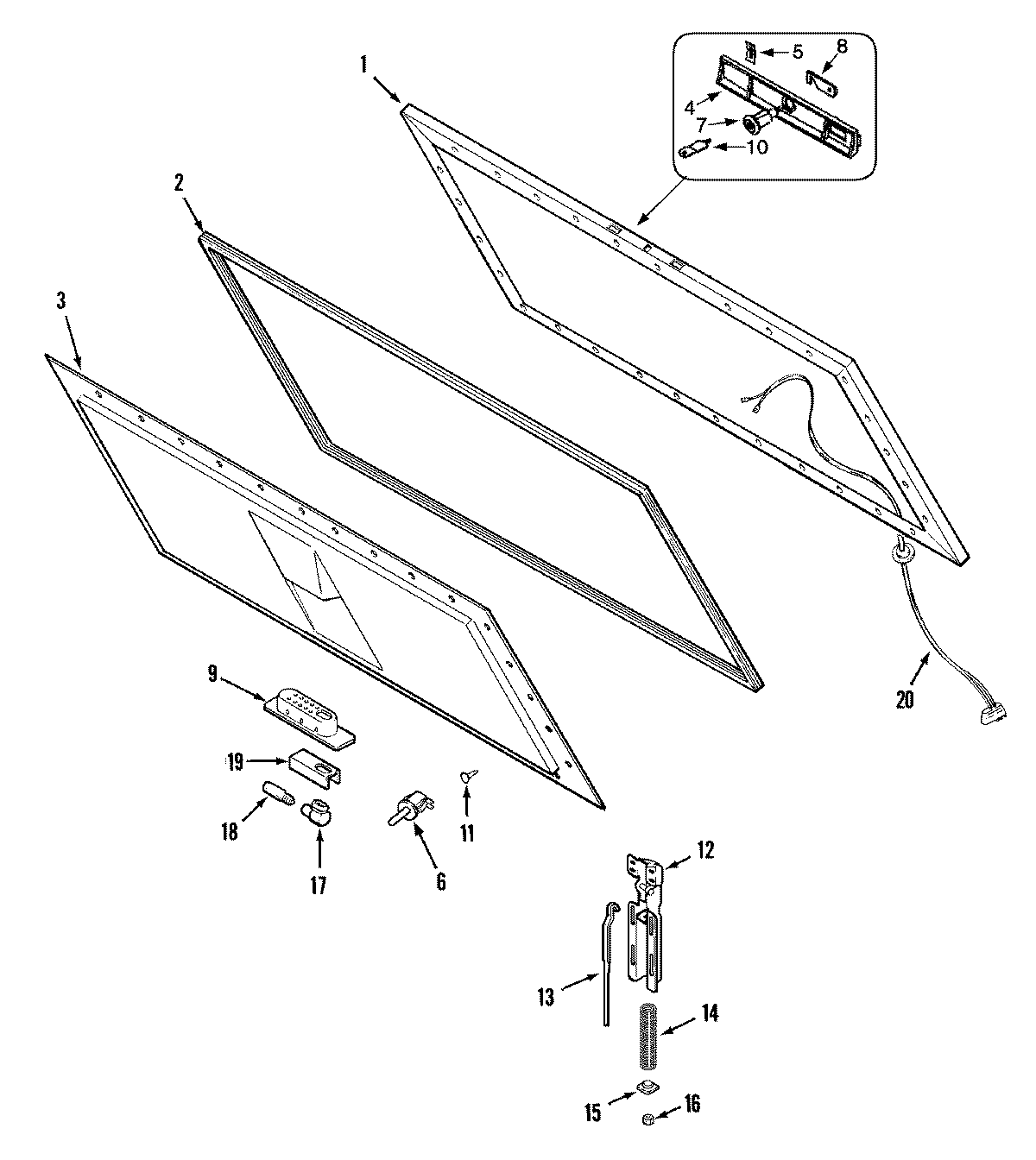 1
5
8
4
7
10
2
3
20
9
19
18
17
6
11
12
13
14
15
16