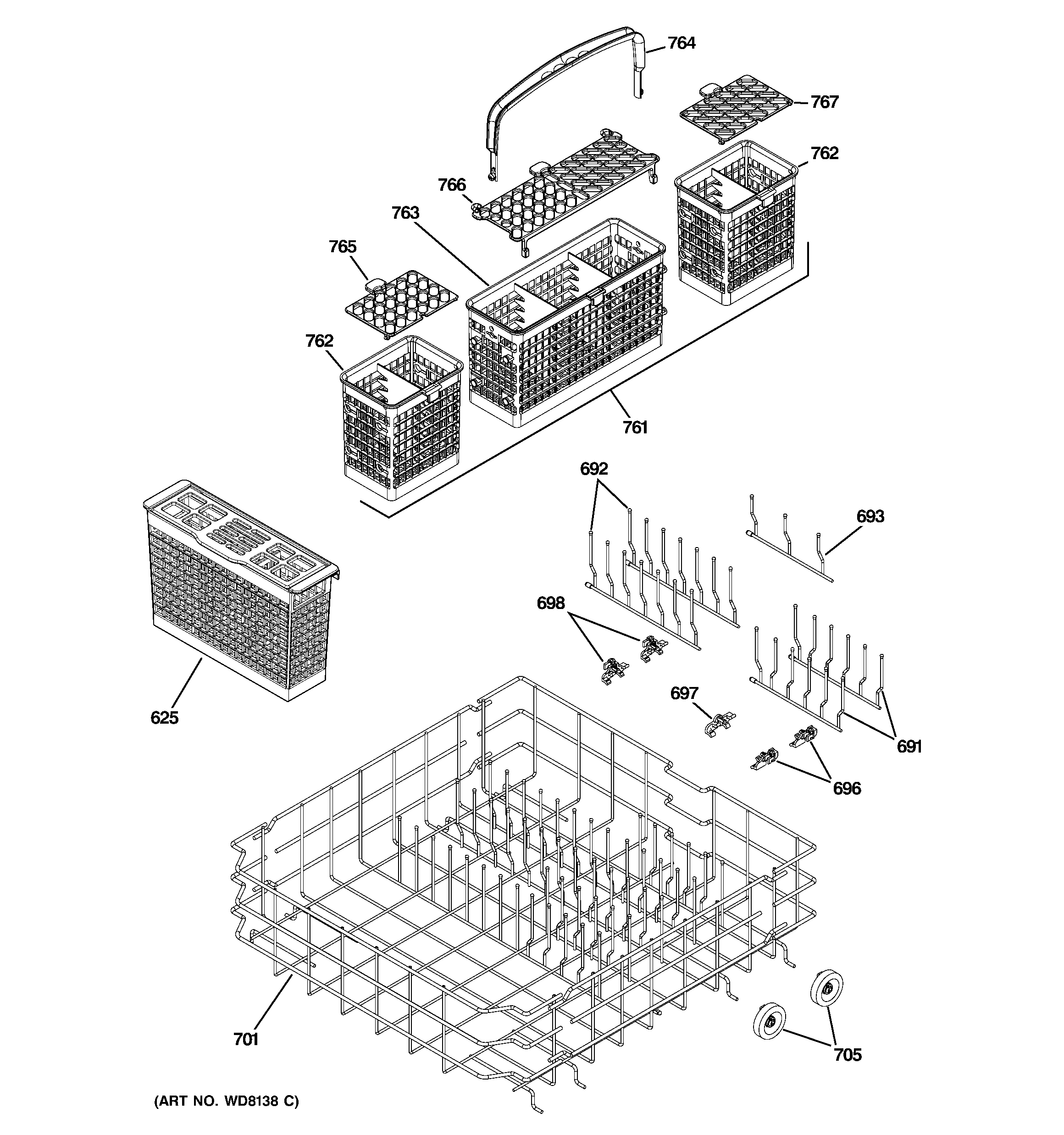 764
767
762
766
763
765
762
761
692
693
698
625
697
691
696
701
705
(ART NO. WD8138 C)