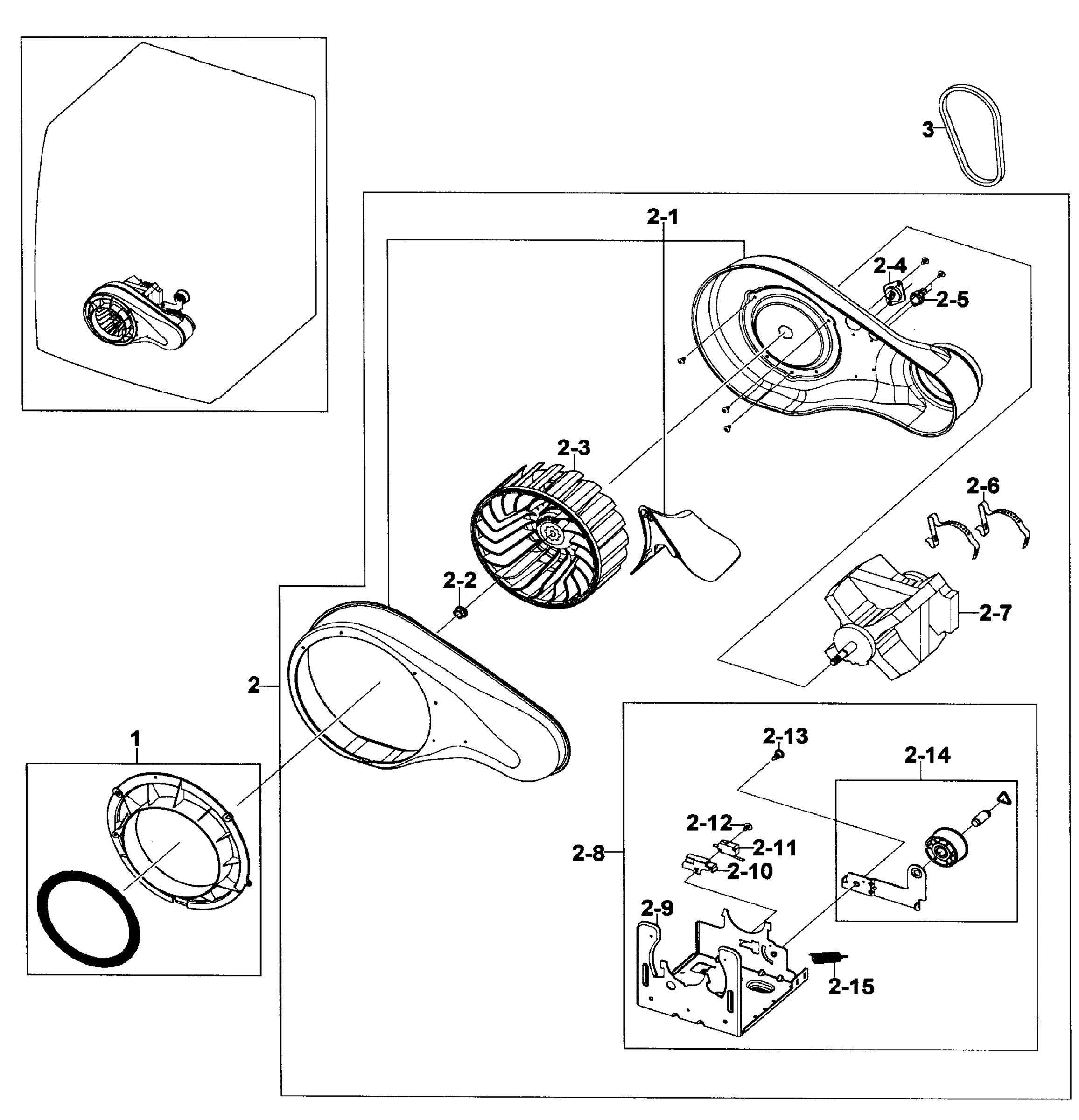 3
2-1
2-4
2-5
2-3
2-6
2-2
2-7
2
1
2-13
2-14
2-12
2-11
2-8
2-10
2-9
2-15