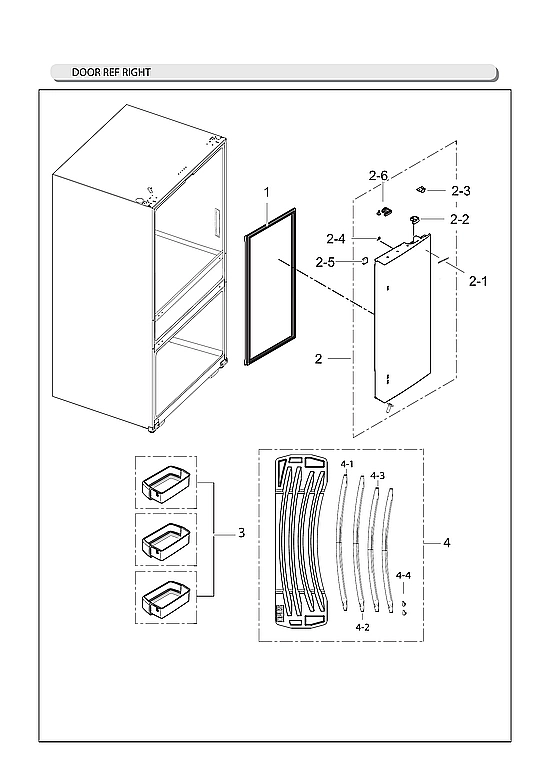 DOOR REF RIGHT

1

2-6

2-3

2-2

2-4

2-5

2-1

2

3

4-1

4-3

4

4-4

4-2