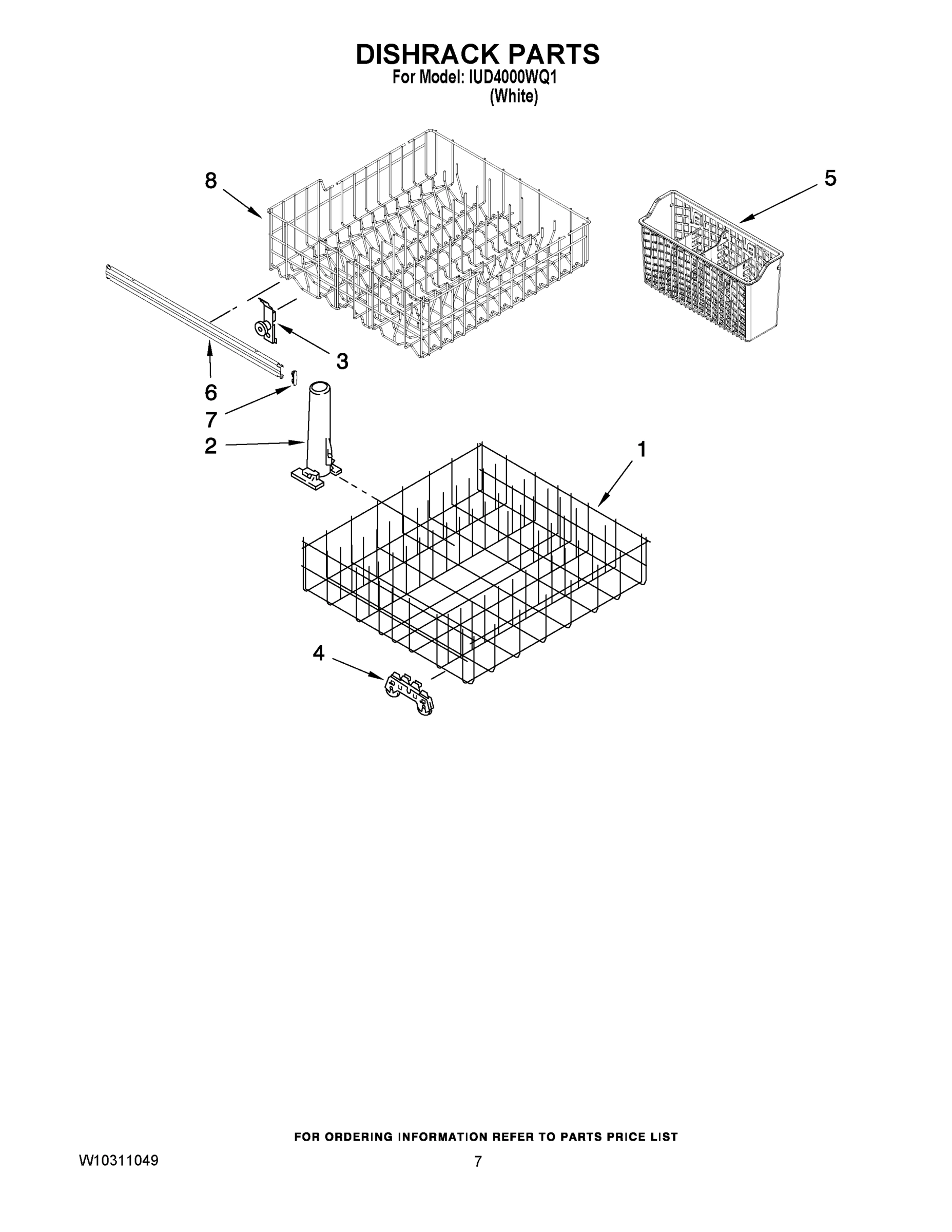 DISHRACK PARTS
For Model: IUD4000WQ1
(White)

8

5

3

6

7

2

1

4

FOR ORDERING INFORMATION REFER TO PARTS PRICE LIST

W10311049

7