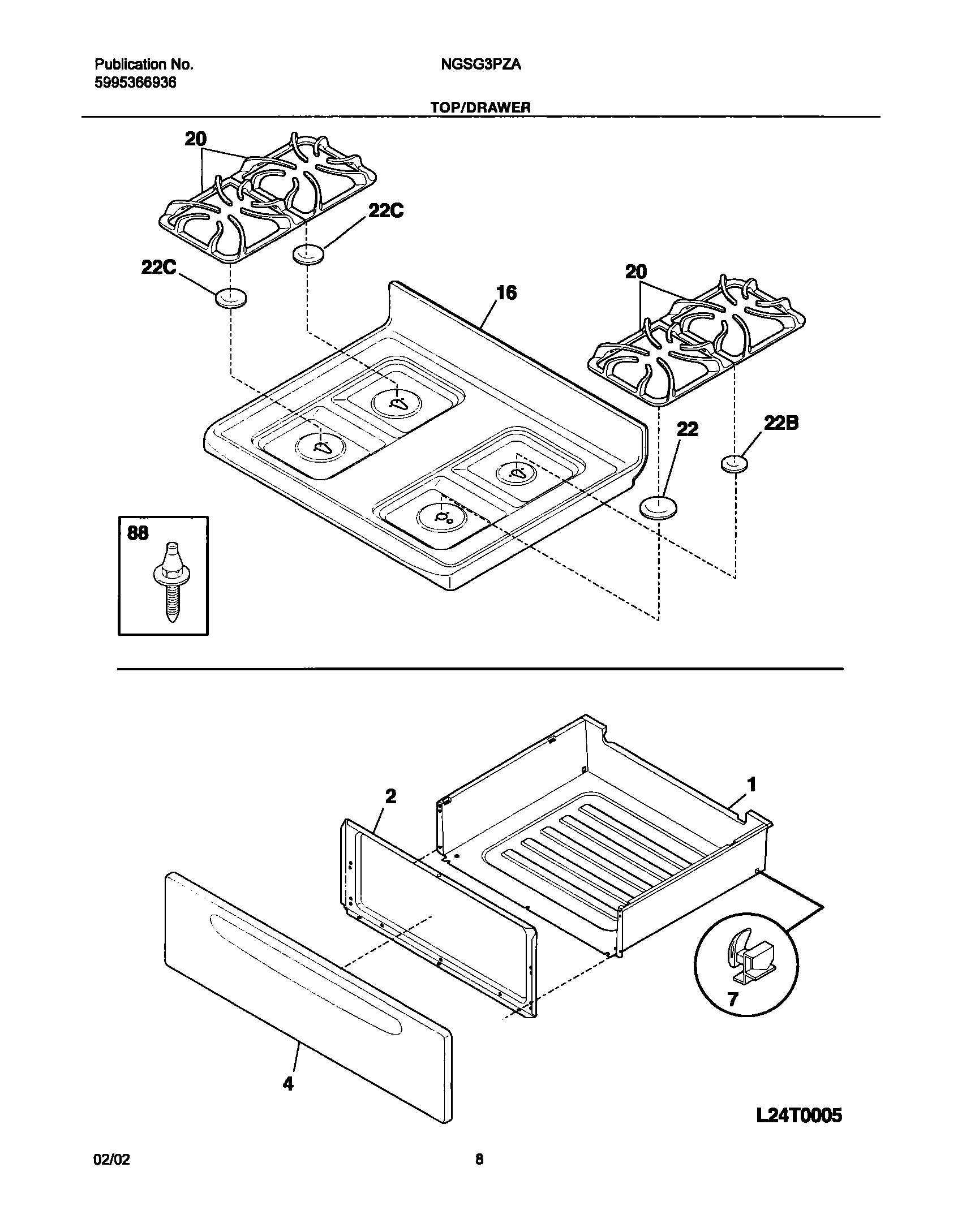 Publication No.
5995366936

NGSG3PZA

TOP/DRAWER

20

22C

22C

16

20

22

22B

88

2

1

7

4

L24T0005

02/02

8