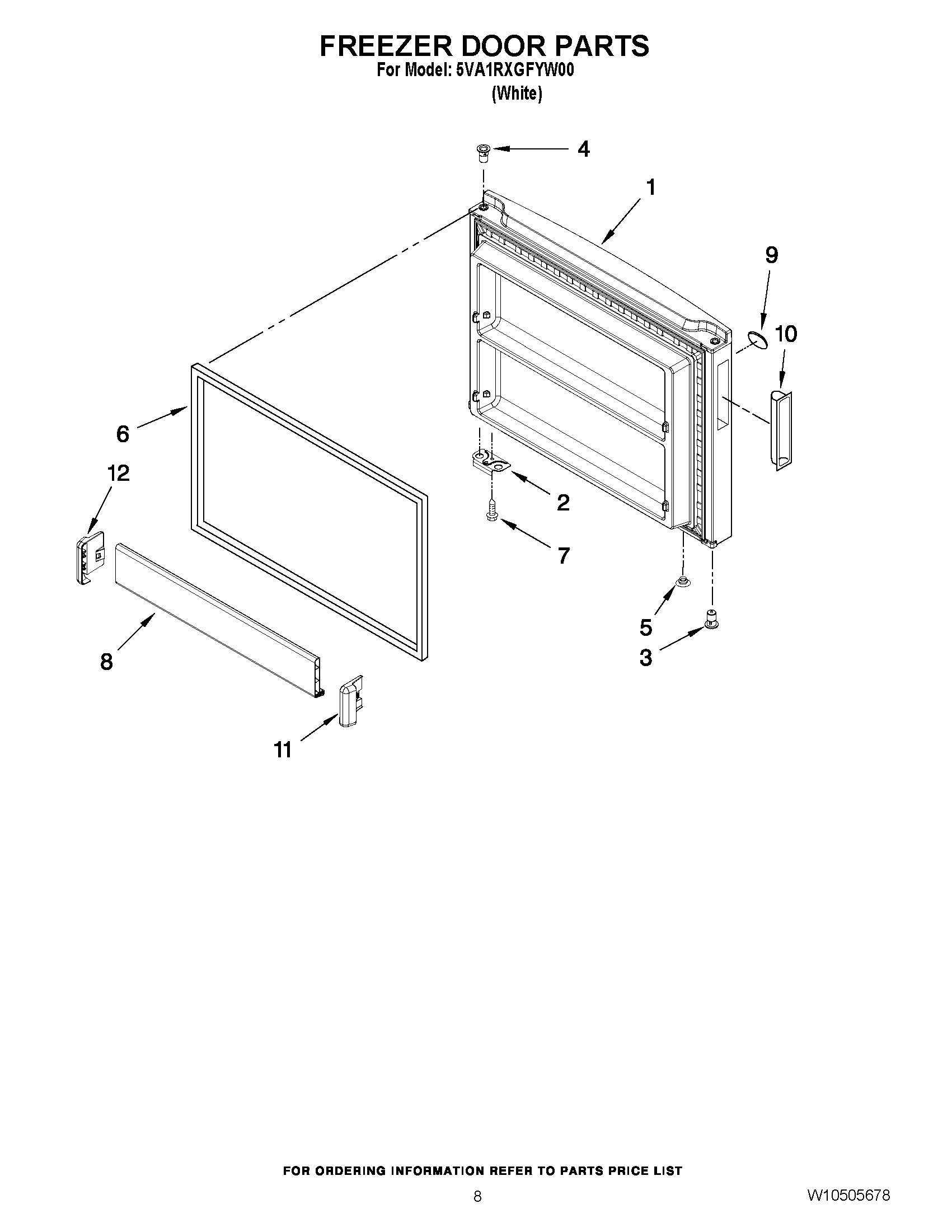 FREEZER DOOR PARTS

For Model: 5VA1RXGFYW00
(White)

4
1
9
10
6
12
2
7
5
3
8
11

FOR ORDERING INFORMATION REFER TO PARTS PRICE LIST

8

W10505678