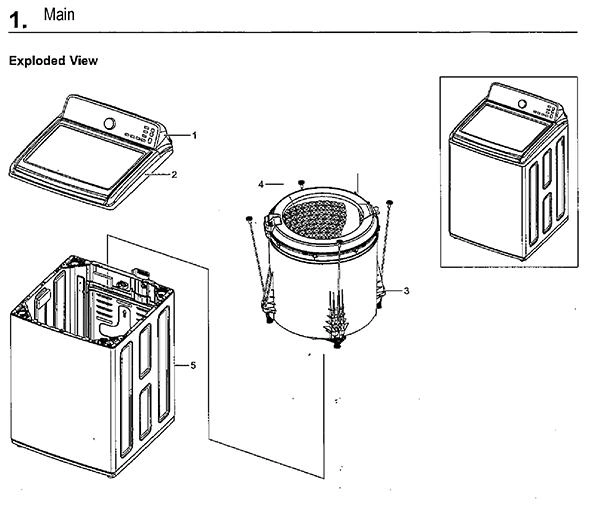 1. Main

Exploded View

1

2

4

3

5