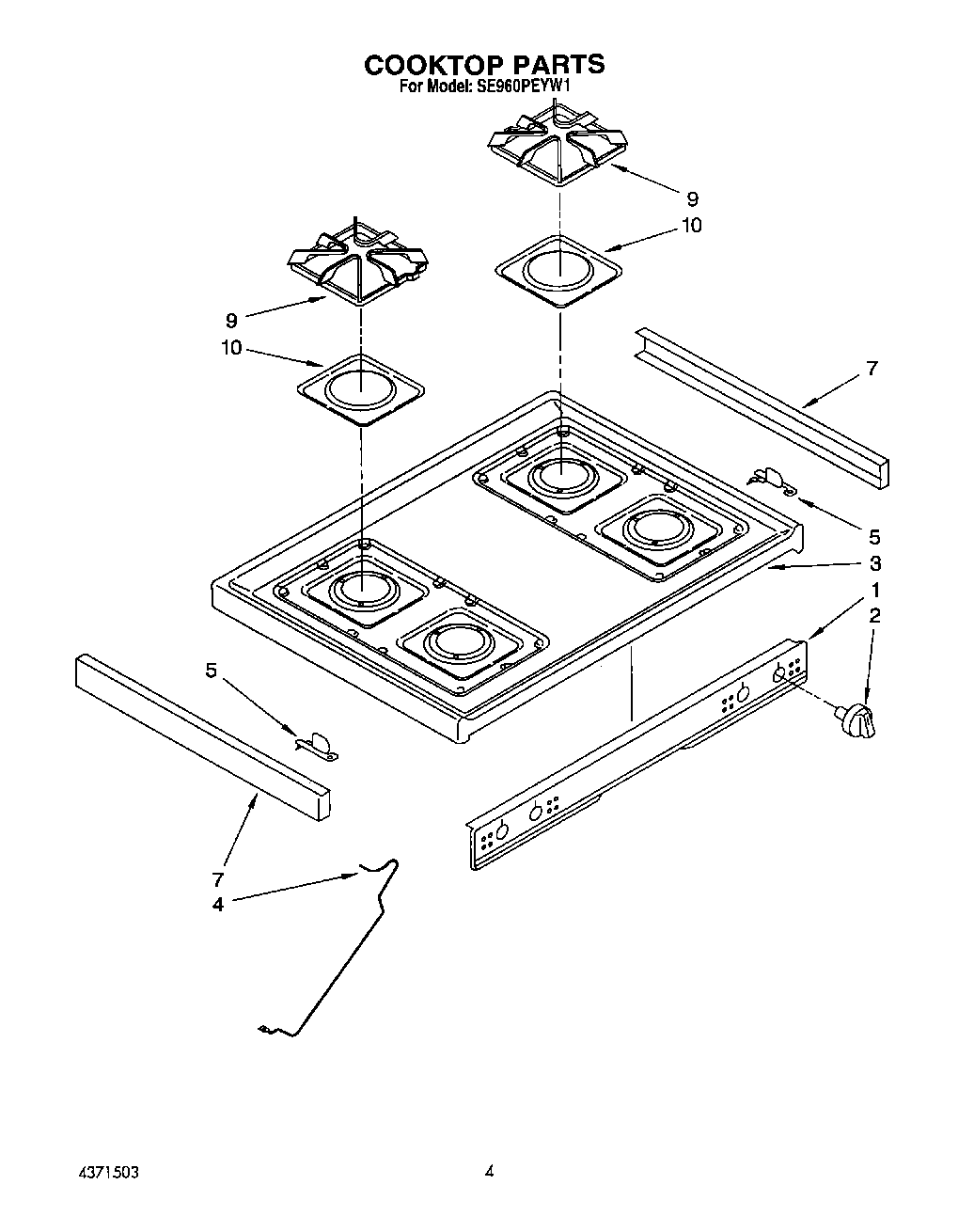 COOKTOP PARTS
For Model: SE960PEYW1

9
10
9
10
7
5
3
1
2
5
7
4

4371503

4