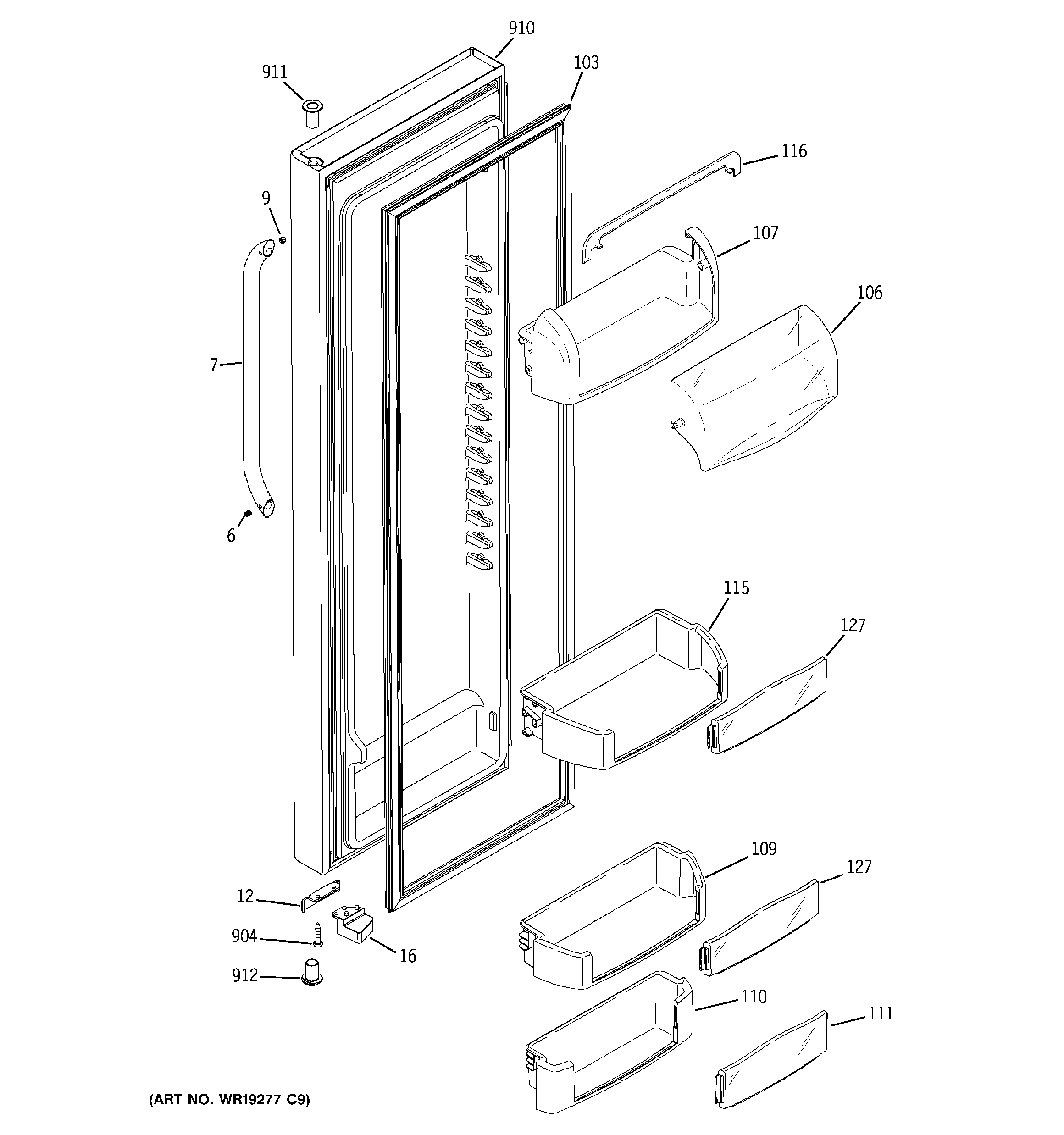 910
911
103
116
9
107
106
7
6
115
127
109
127
12
904
16
912
110
111
(ART NO. WR19277 C9)