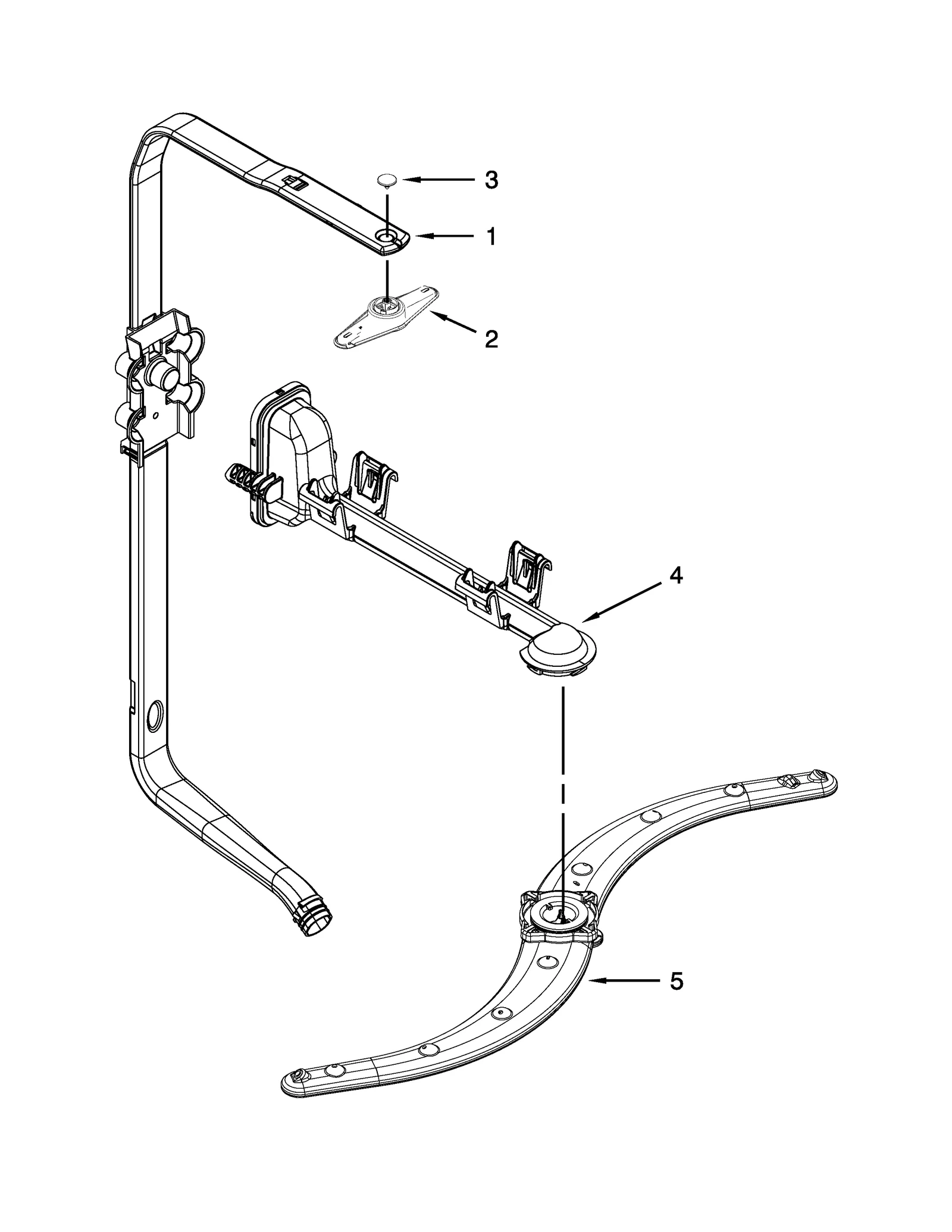 3
1
2
4
5