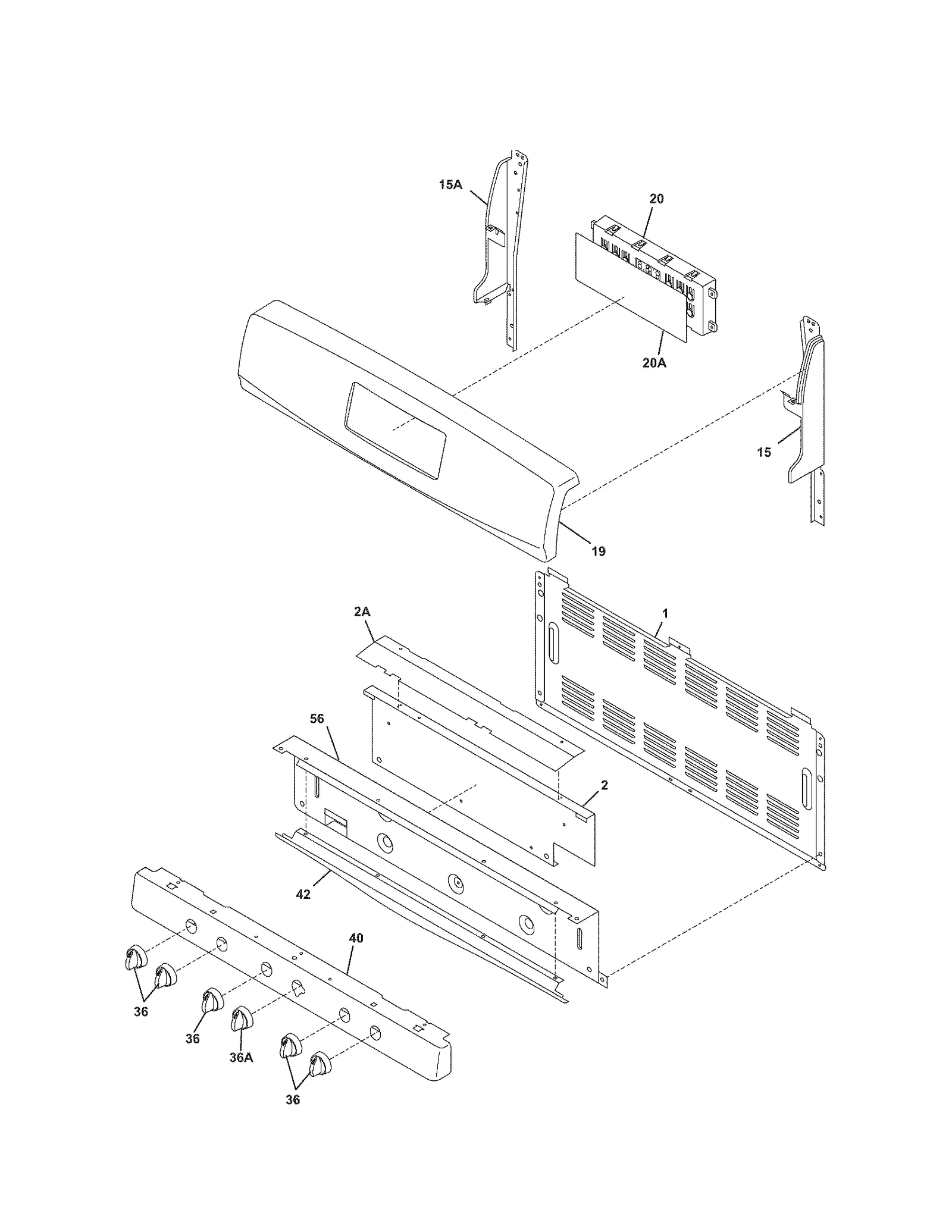 15A
20
20A
15
19
2A
1
56
2
42
40
36
36
36A
36