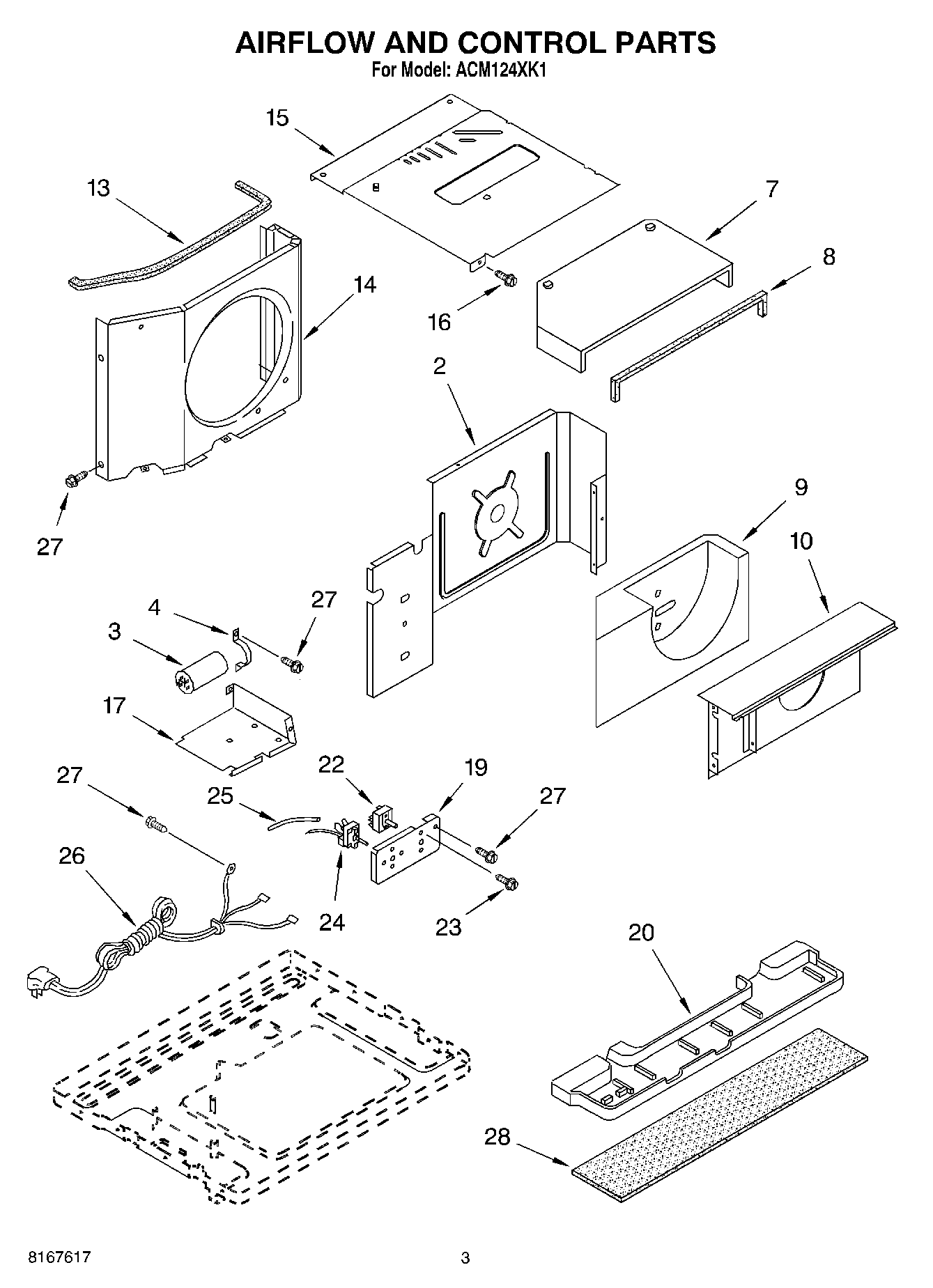 AIRFLOW AND CONTROL PARTS
For Model: ACM124XK1

15
13
7
8
14
16
2
27
9
10
4
27
3
17
27
22
19
25
27
26
24
23
20
28

8167617
3